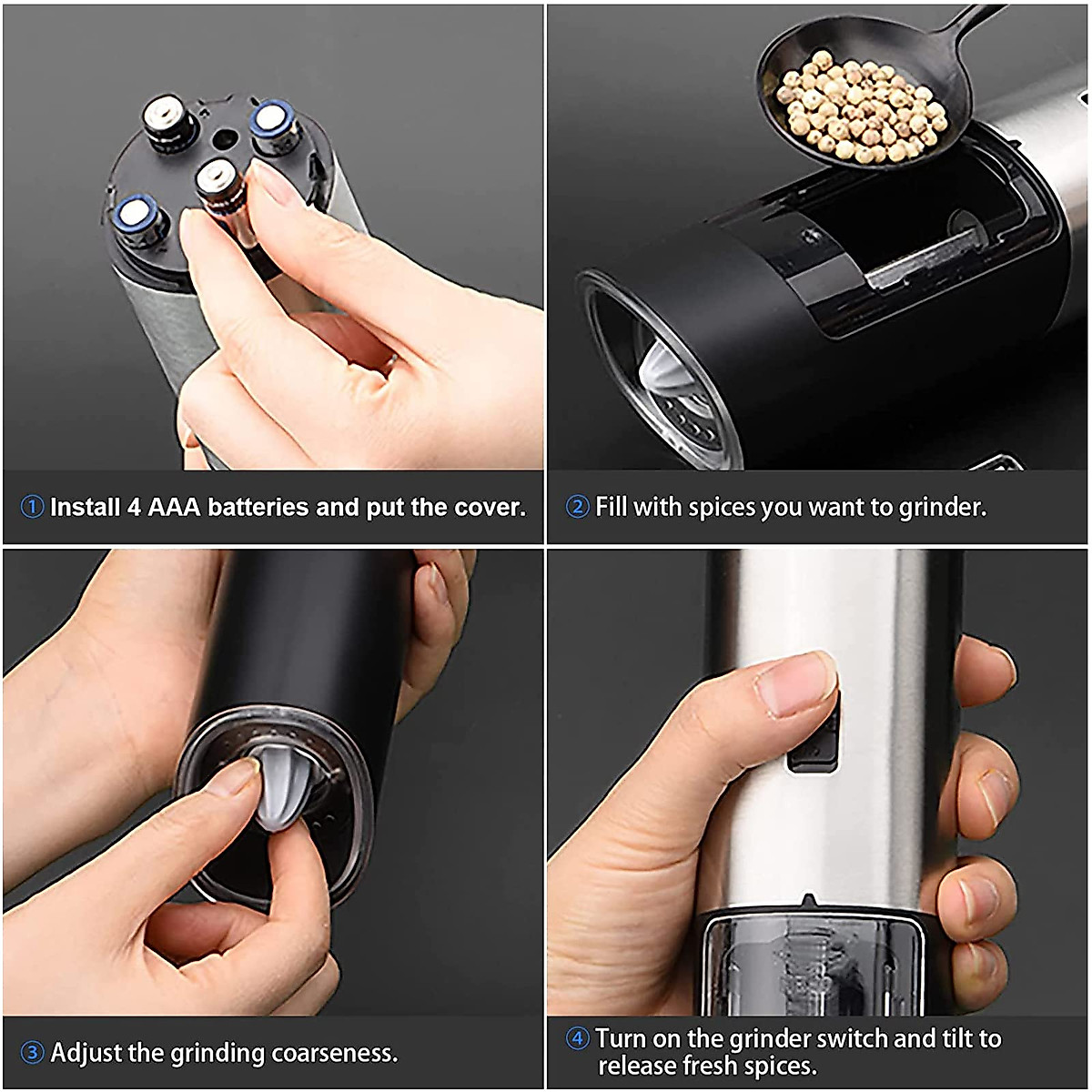 ① Install 4 AAA batteries and put the cover.

② Fill with spices you want to grinder.

③ Adjust the grinding coarseness.

④ Turn on the grinder switch and tilt to release fresh spices.