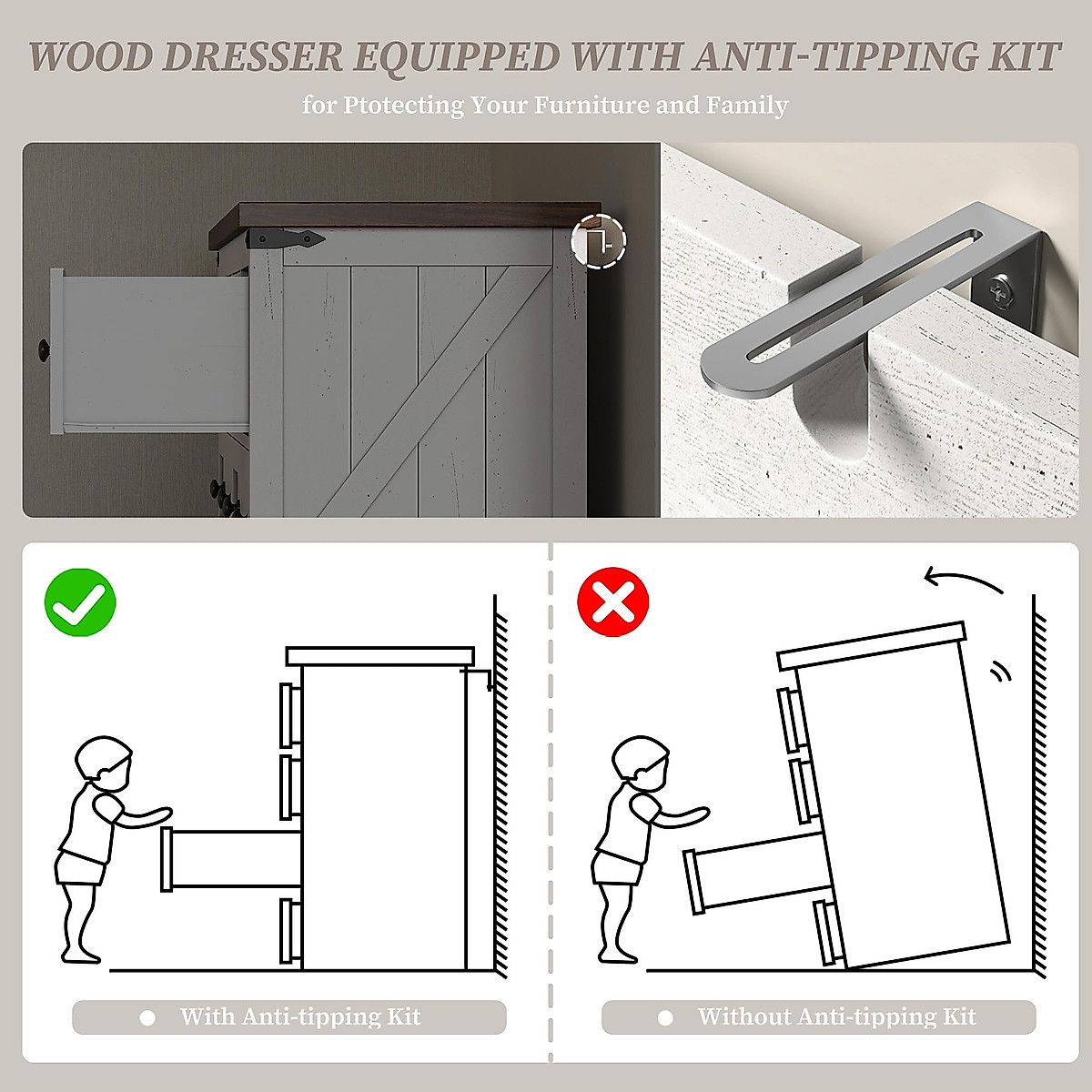 WOOD DRESSER EQUIPPED WITH ANTI-TIPPING KIT

for Ptotecting Your Furniture and Family

With Anti-tipping Kit

Without Anti-tipping Kit