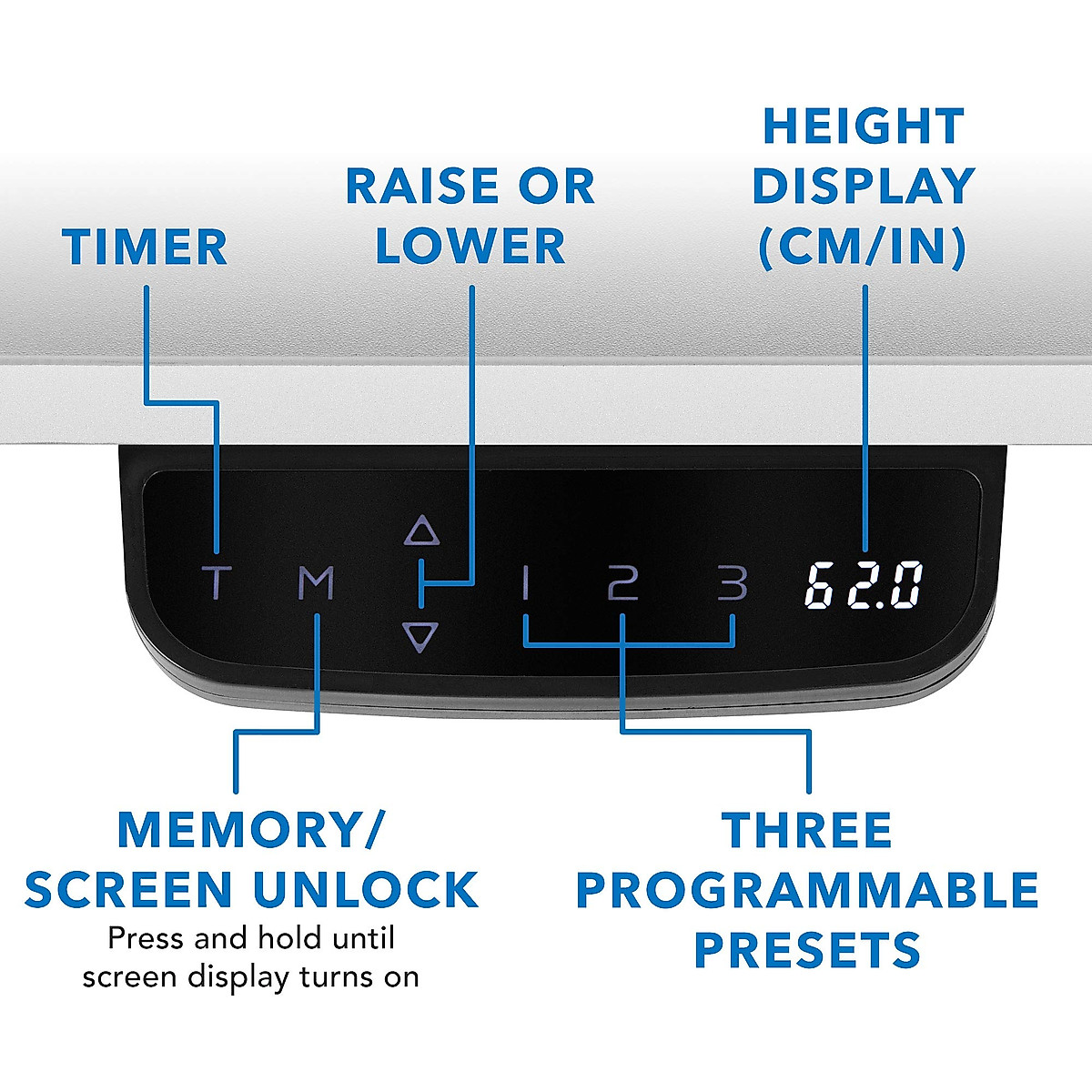 TIMER

RAISE OR LOWER

HEIGHT DISPLAY (CM/IN)

T M

1 2 3

62.0

MEMORY/ SCREEN UNLOCK
Press and hold until screen display turns on

THREE PROGRAMMABLE PRESETS