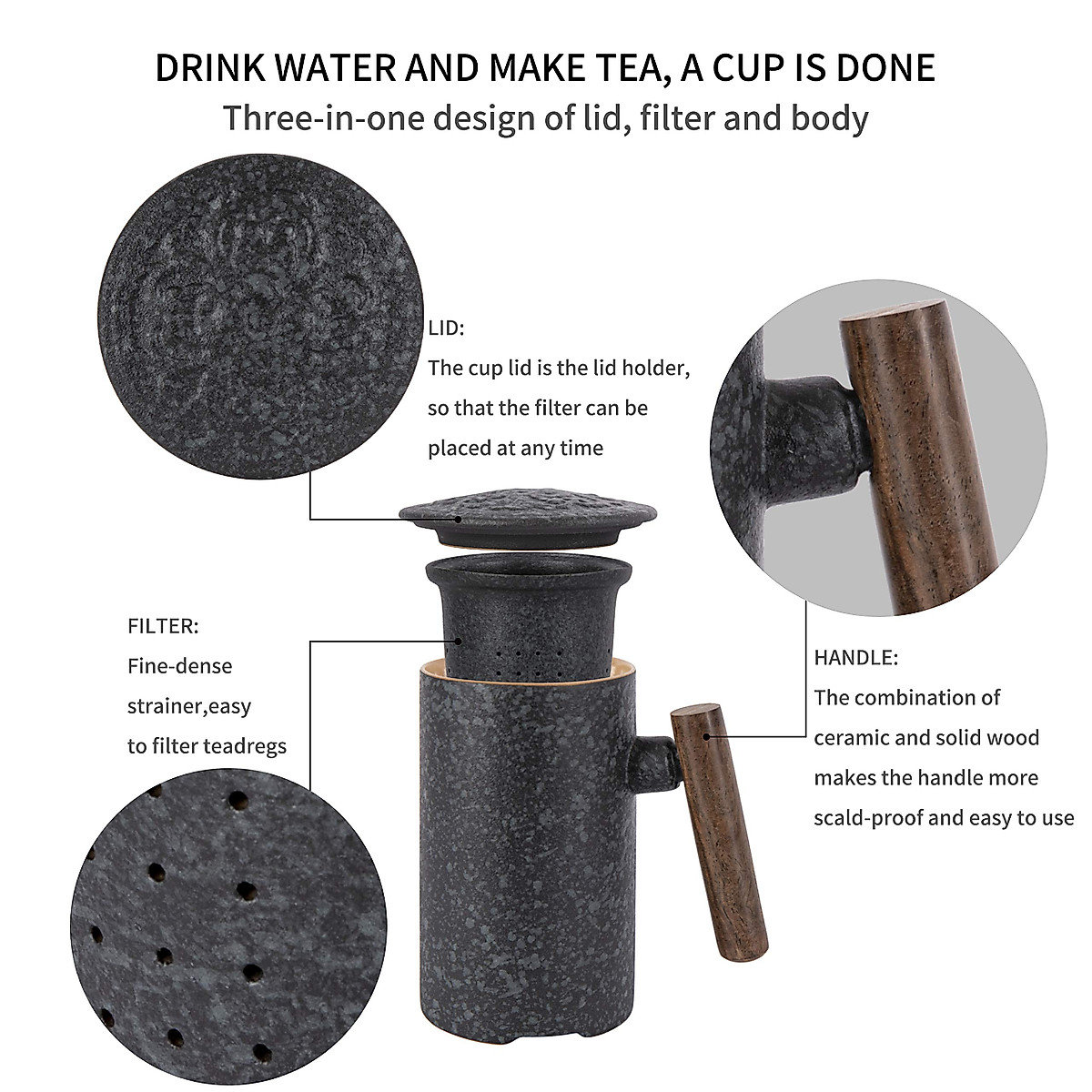 DRINK WATER AND MAKE TEA, A CUP IS DONE
Three-in-one design of lid, filter and body

LID:
The cup lid is the lid holder, so that the filter can be placed at any time

FILTER:
Fine-dense strainer,easy to filter teadregs

HANDLE:
The combination of ceramic and solid wood makes the handle more scald-proof and easy to use