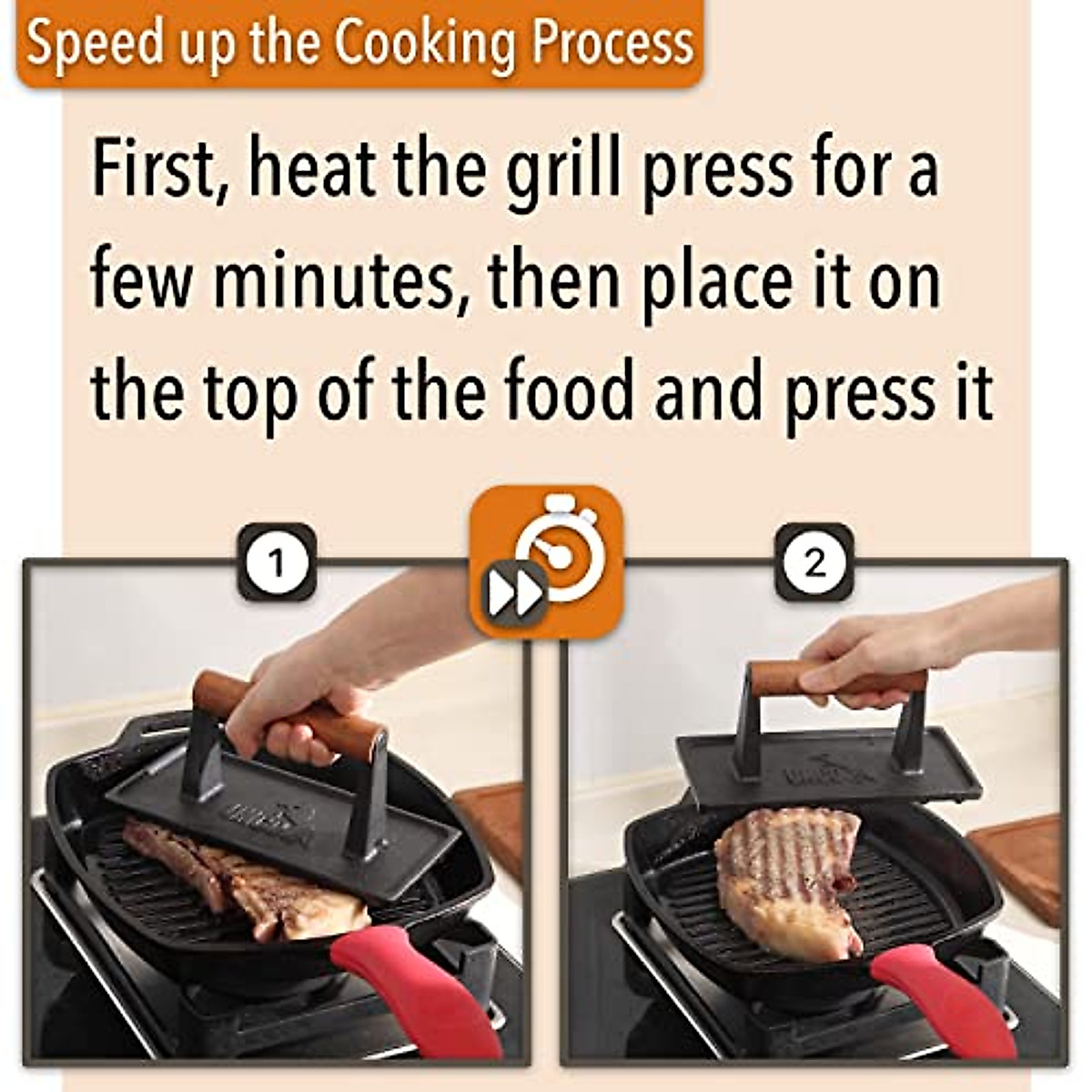 Speed up the Cooking Process

First, heat the grill press for a few minutes, then place it on the top of the food and press it

1

2