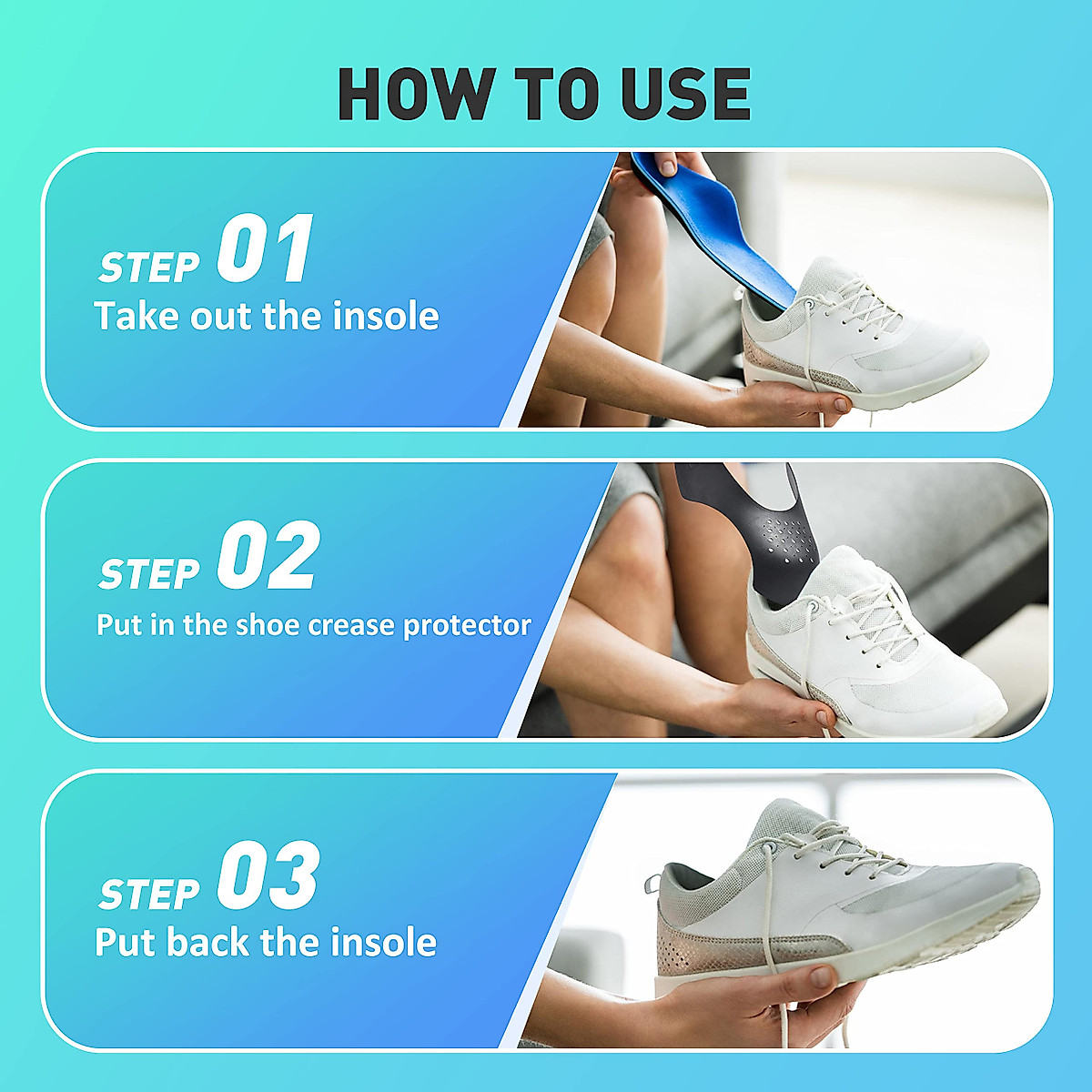 HOW TO USE

STEP 01
Take out the insole

STEP 02
Put in the shoe crease protector

STEP 03
Put back the insole