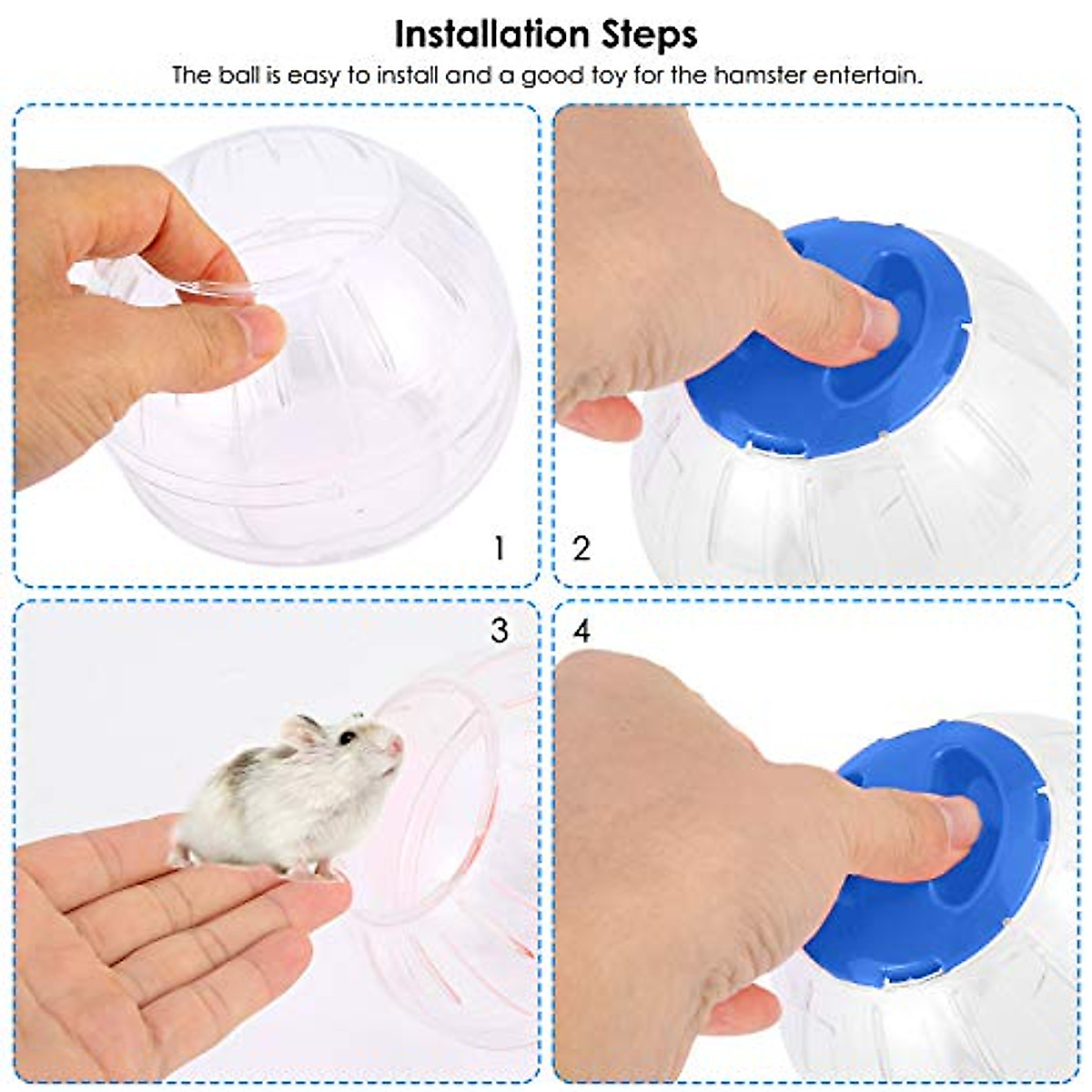 Installation Steps

The ball is easy to install and a good toy for the hamster entertain.

1

2

3

4