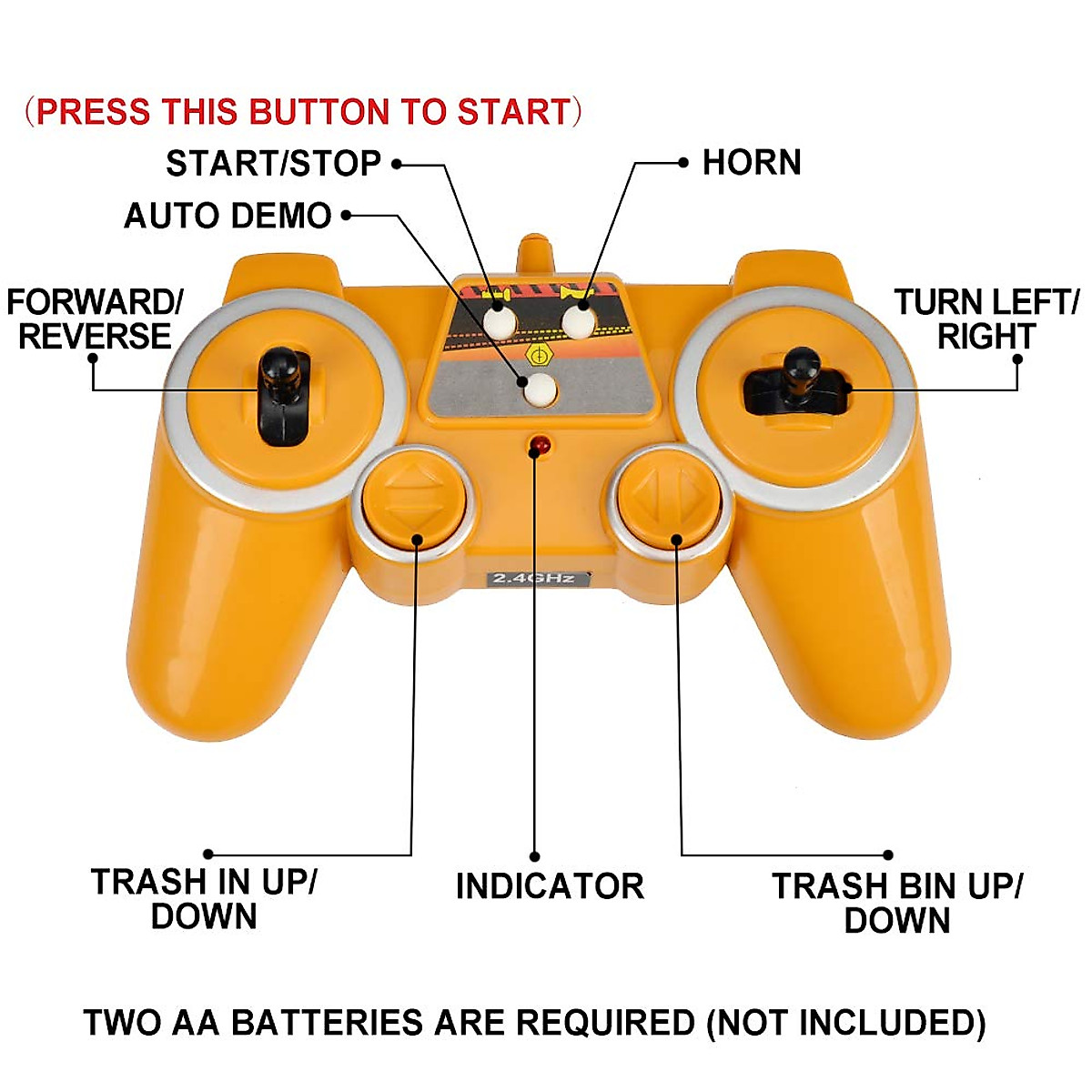 （PRESS THIS BUTTON TO START）

START/STOP

HORN

AUTO DEMO

FORWARD/ REVERSE

TURN LEFT/ RIGHT

2.4GHz

TRASH IN UP/ DOWN

INDICATOR

TRASH BIN UP/ DOWN

TWO AA BATTERIES ARE REQUIRED (NOT INCLUDED)