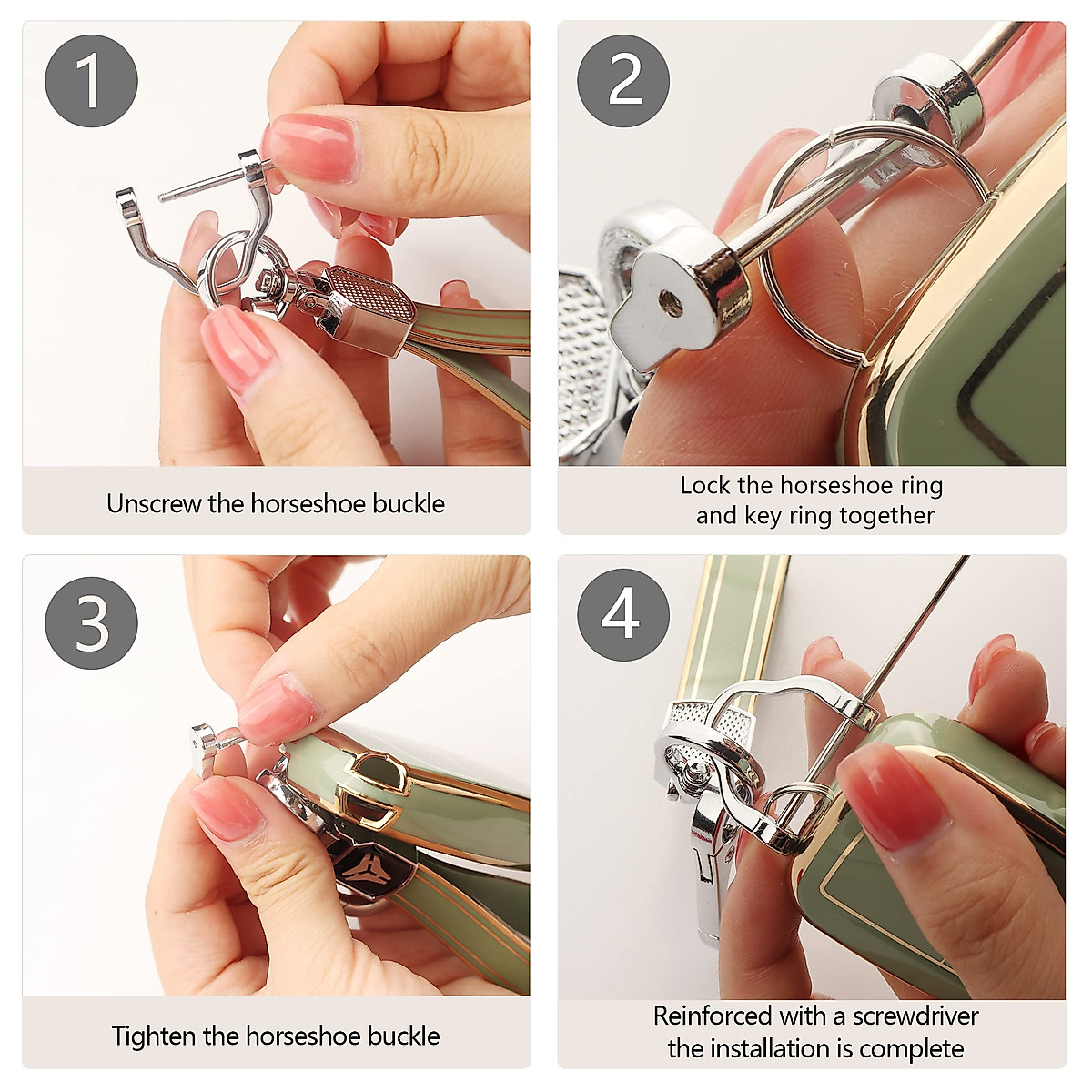 1

Unscrew the horseshoe buckle

2

Lock the horseshoe ring and key ring together

3

Tighten the horseshoe buckle

4

Reinforced with a screwdriver the installation is complete