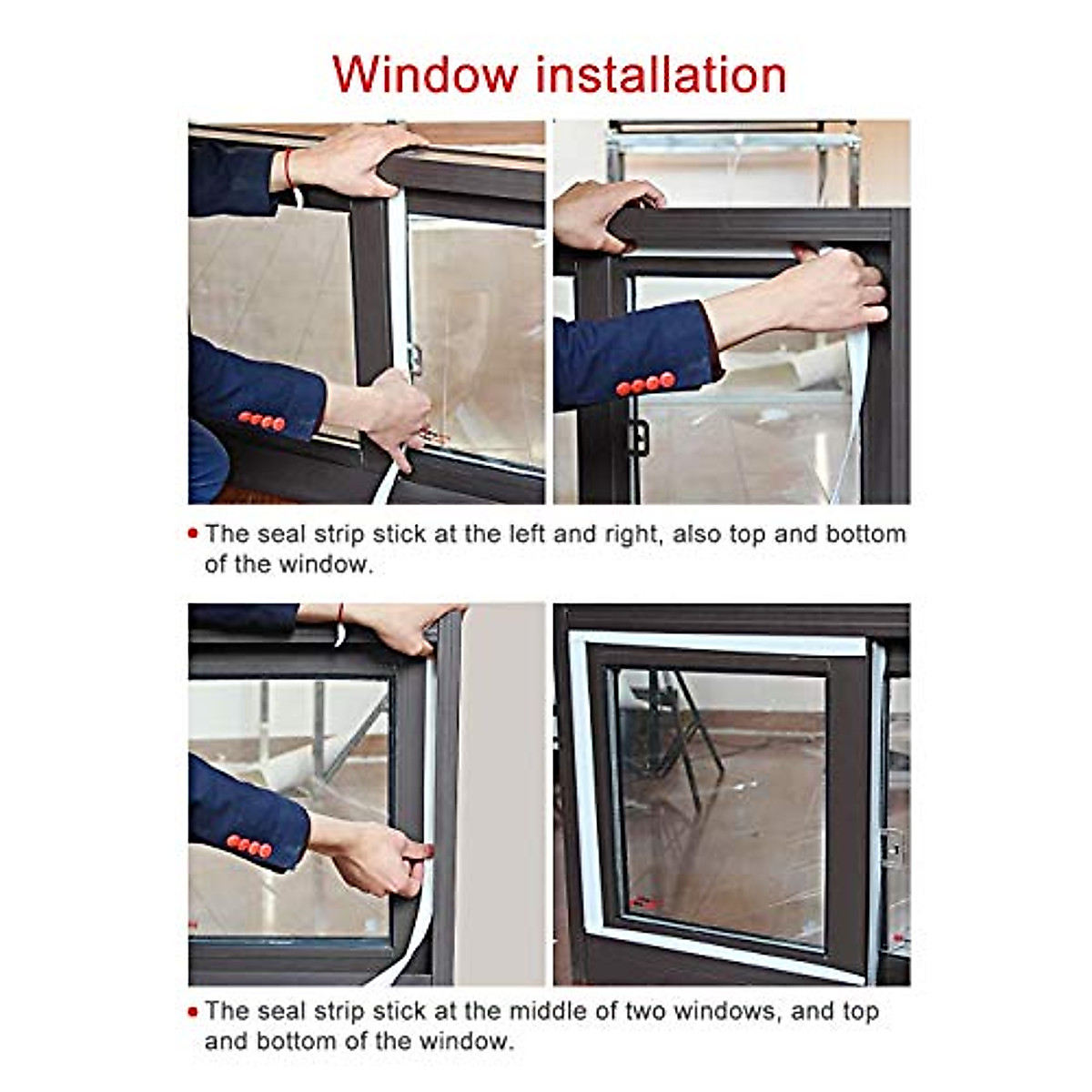 Window installation

• The seal strip stick at the left and right, also top and bottom of the window.

• The seal strip stick at the middle of two windows, and top and bottom of the window.