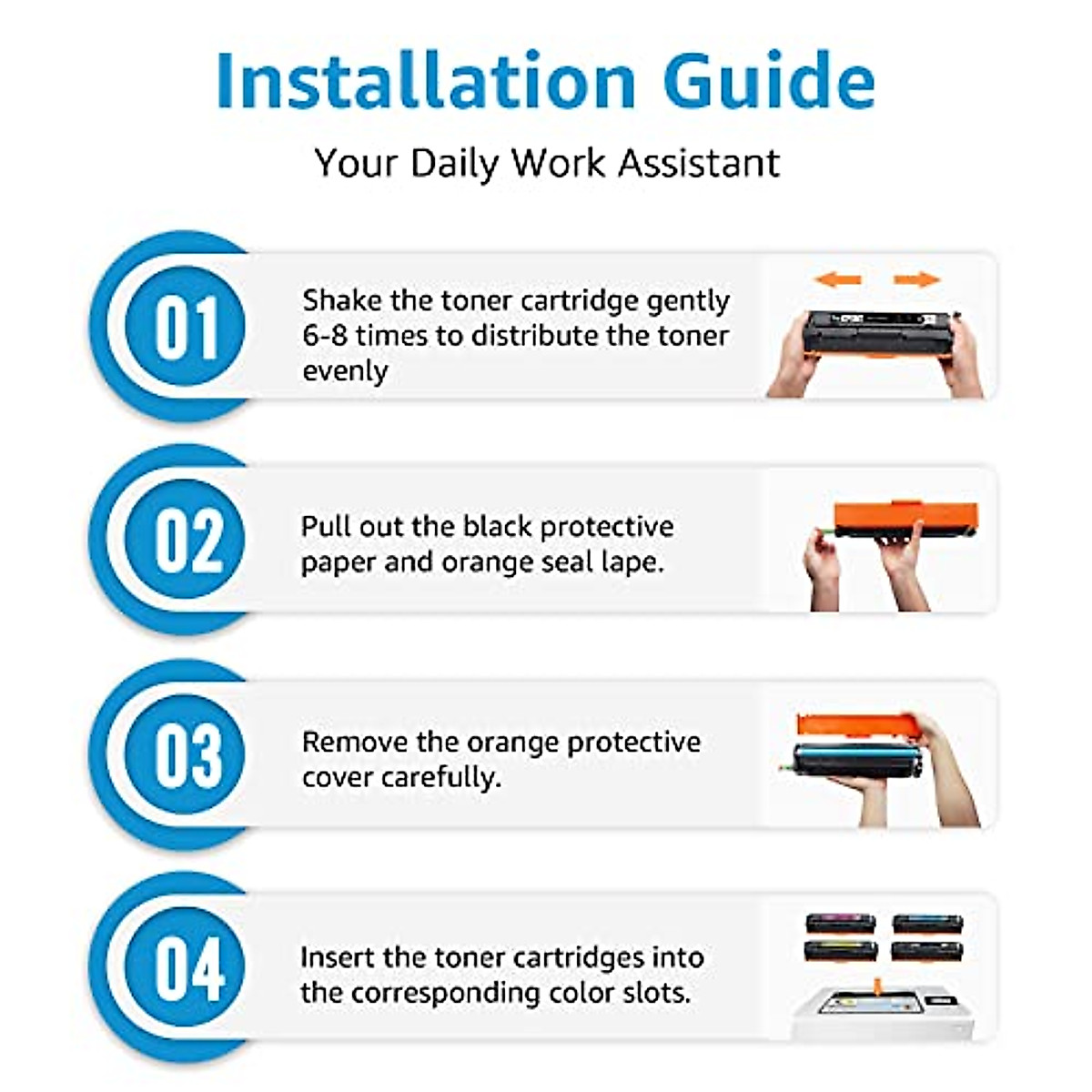 Installation Guide
Your Daily Work Assistant

01
Shake the toner cartridge gently 6-8 times to distribute the toner evenly

02
Pull out the black protective paper and orange seal lape.

03
Remove the orange protective cover carefully.

04
Insert the toner cartridges into the corresponding color slots.