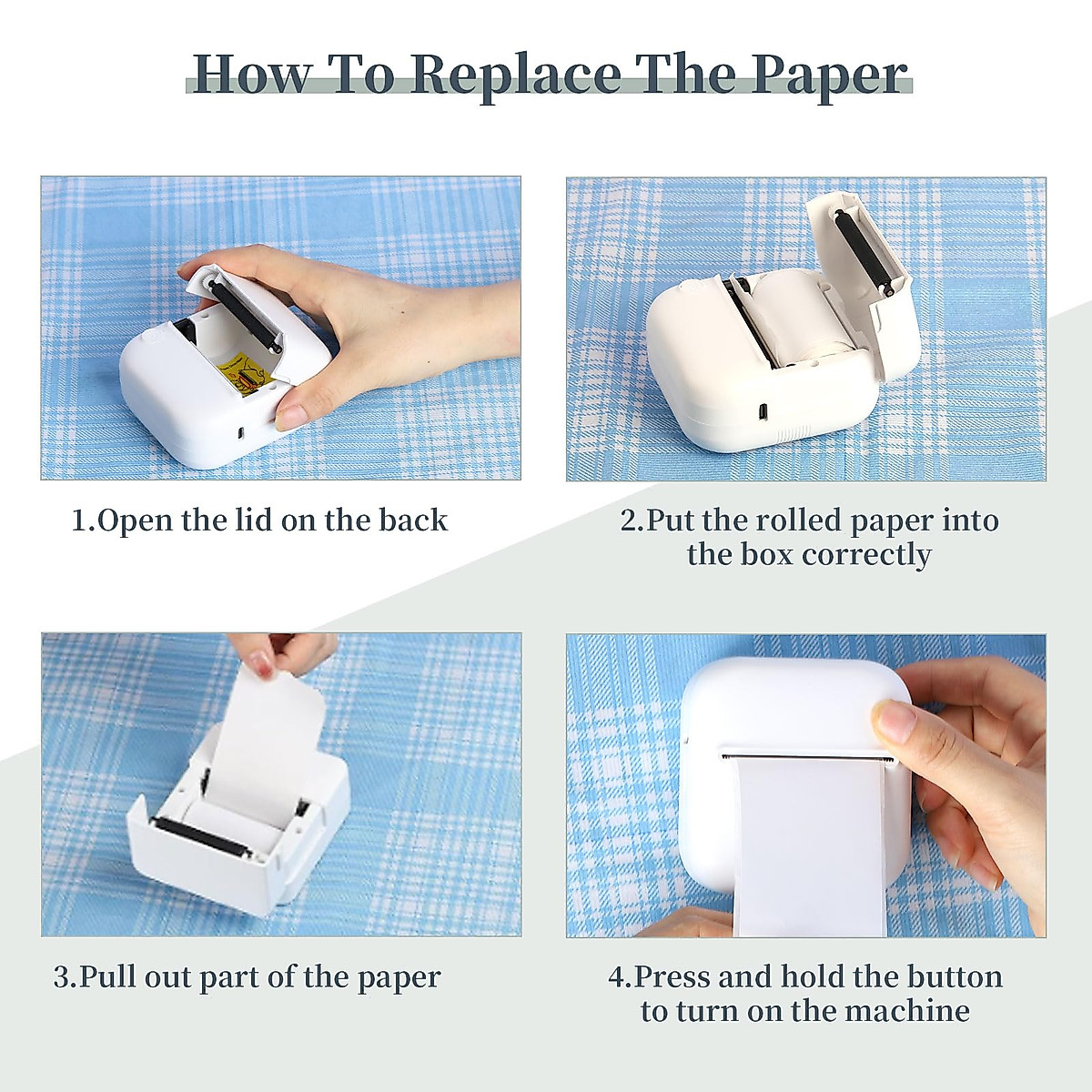 How To Replace The Paper

1.Open the lid on the back

2.Put the rolled paper into the box correctly

3.Pull out part of the paper

4.Press and hold the button to turn on the machine