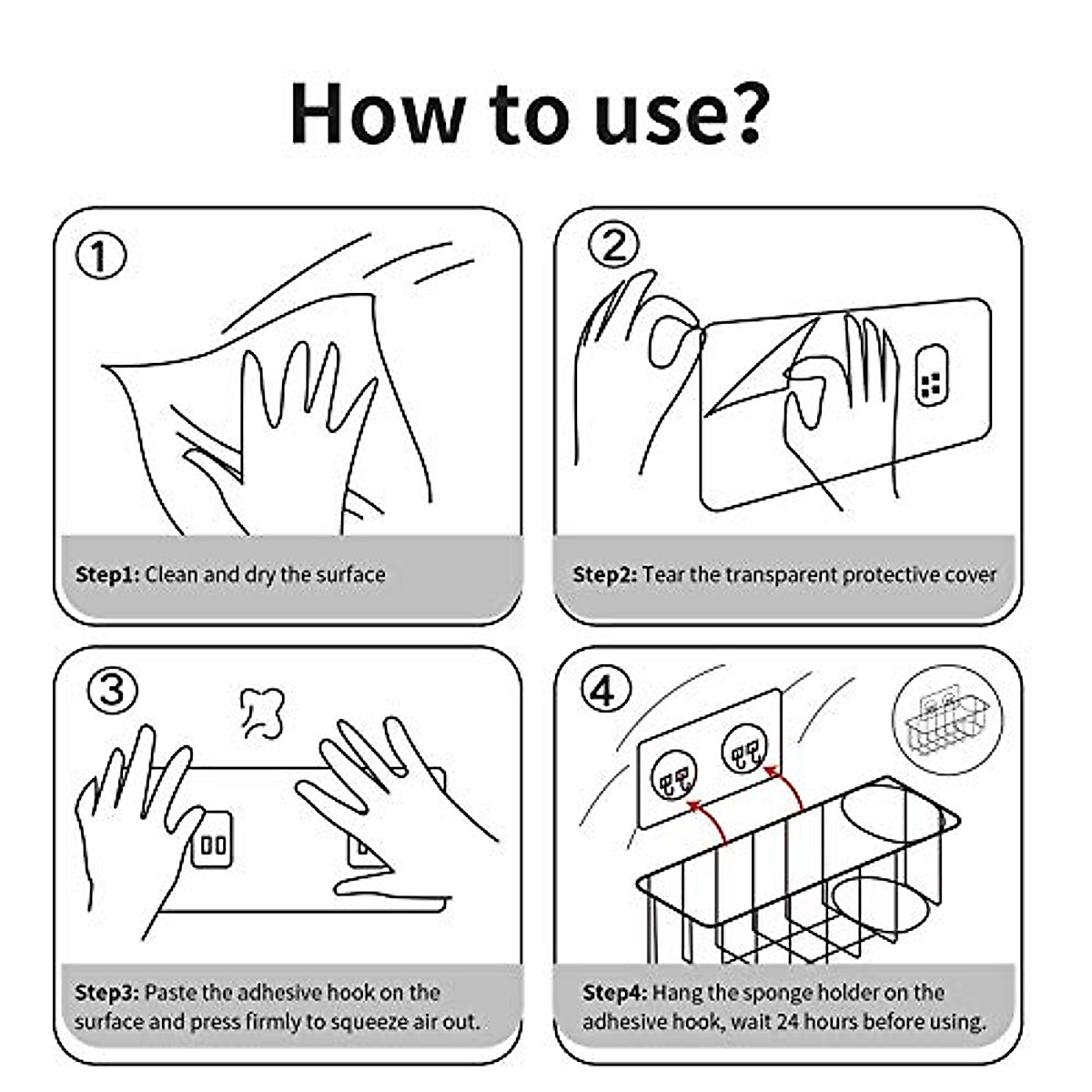 How to use?

①

Step1: Clean and dry the surface

②

Step2: Tear the transparent protective cover

③

Step3: Paste the adhesive hook on the surface and press firmly to squeeze air out.

④

Step4: Hang the sponge holder on the adhesive hook, wait 24 hours before using.