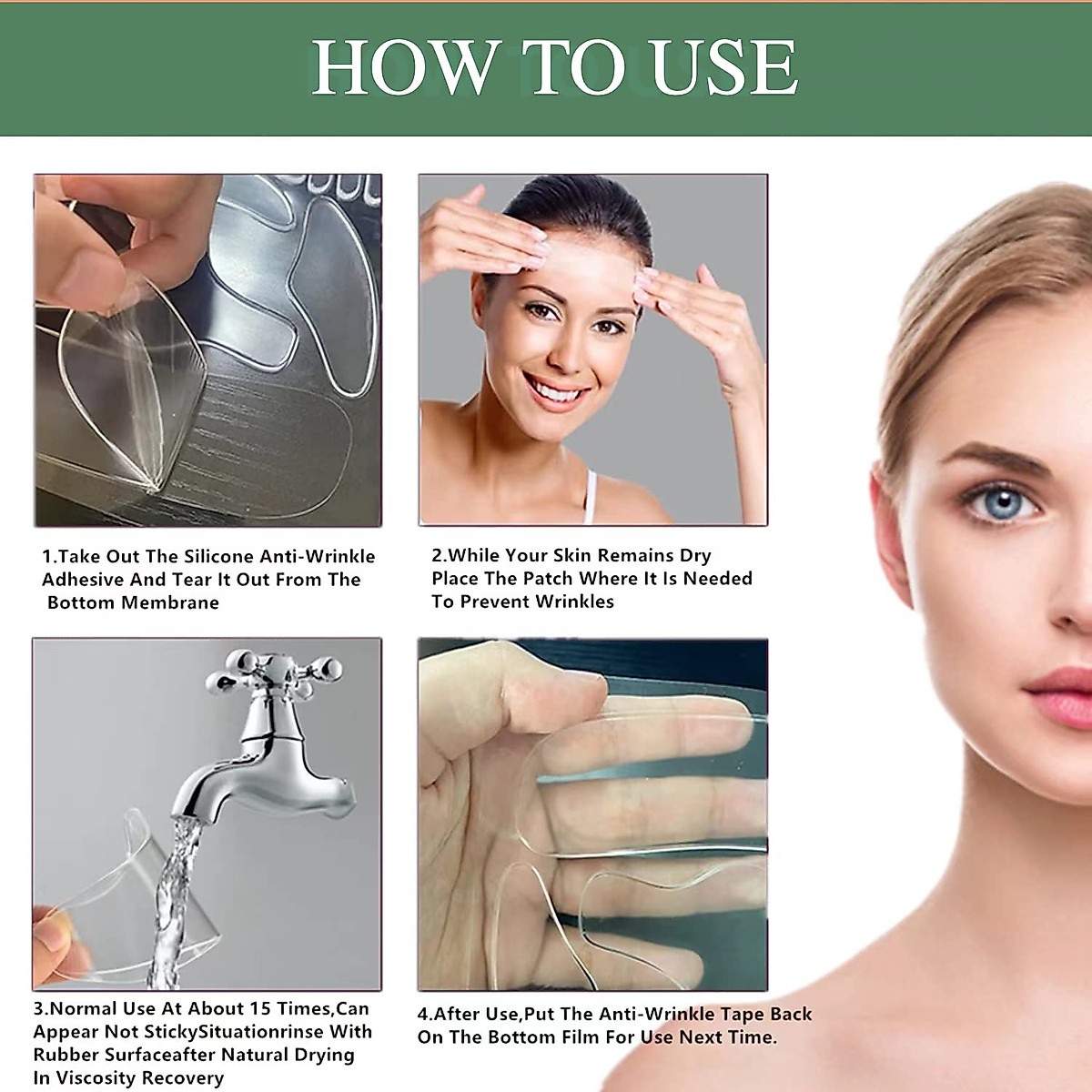 HOW TO USE

1.Take Out The Silicone Anti-Wrinkle Adhesive And Tear It Out From The Bottom Membrane

2.While Your Skin Remains Dry Place The Patch Where It Is Needed To Prevent Wrinkles

3.Normal Use At About 15 Times,Can Appear Not StickySituationrinse With Rubber Surfaceafter Natural Drying In Viscosity Recovery

4.After Use,Put The Anti-Wrinkle Tape Back On The Bottom Film For Use Next Time.