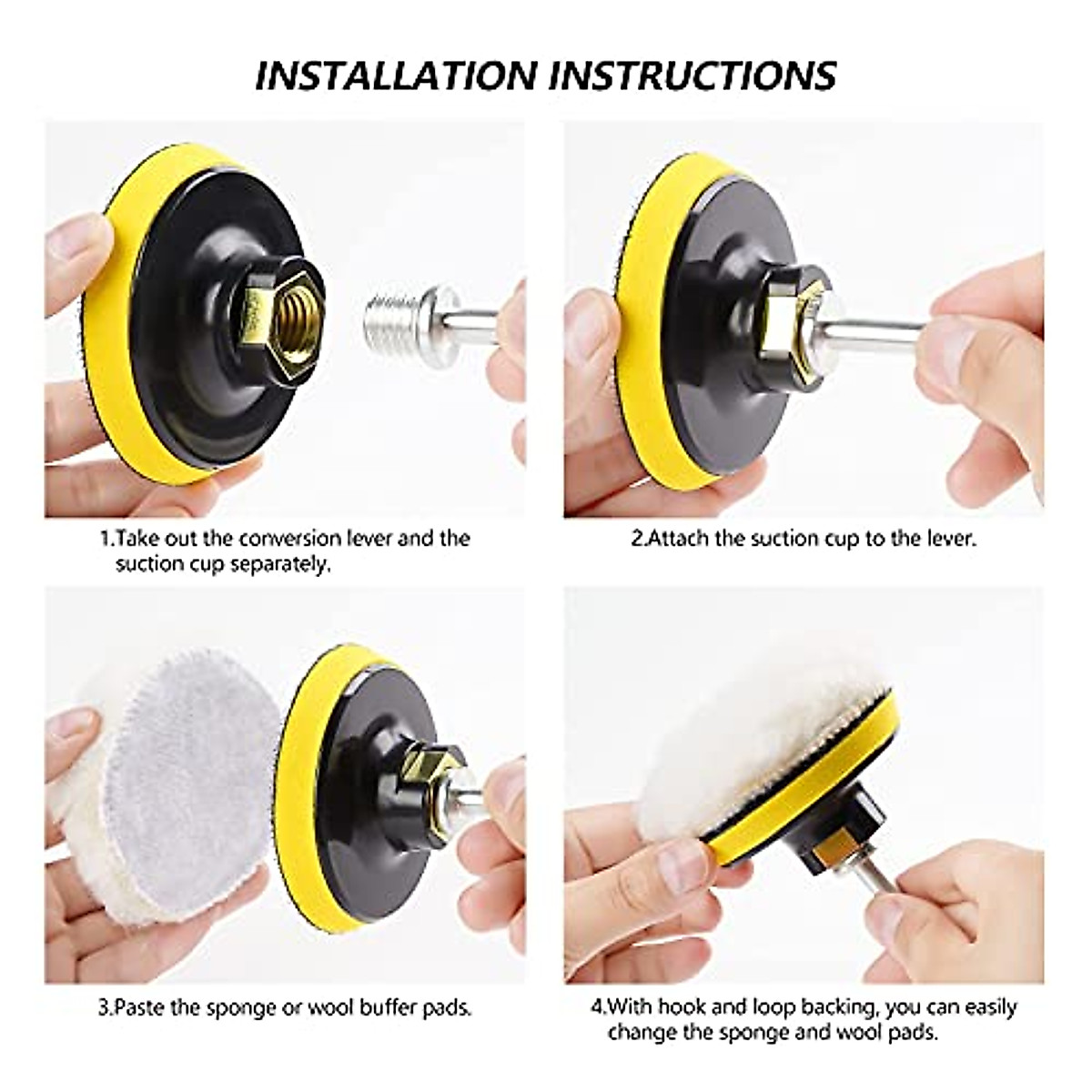 INSTALLATION INSTRUCTIONS

1.Take out the conversion lever and the suction cup separately.

2.Attach the suction cup to the lever.

3.Paste the sponge or wool buffer pads.

4.With hook and loop backing, you can easily change the sponge and wool pads.