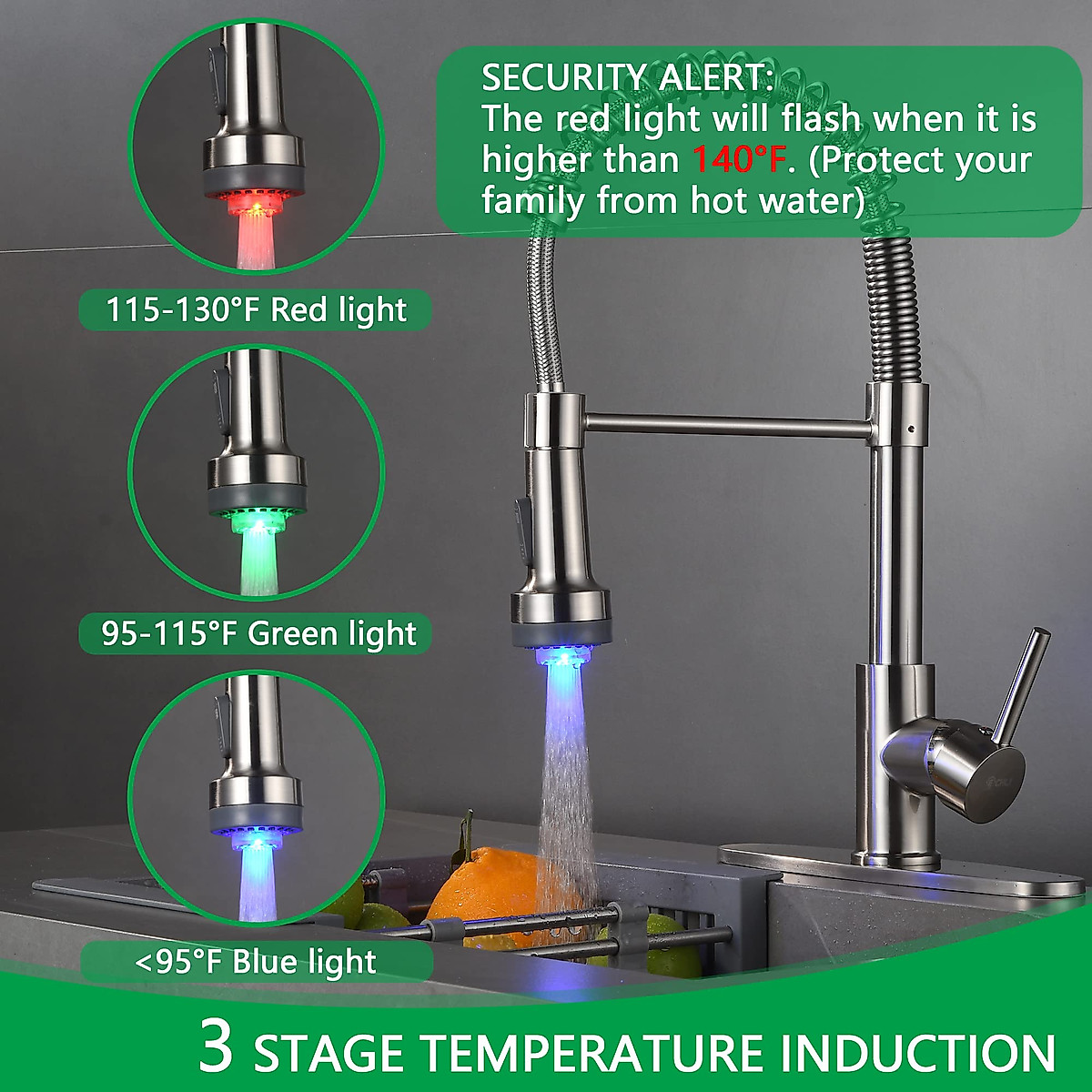 SECURITY ALERT:
The red light will flash when it is higher than 140°F. (Protect your family from hot water)

115-130°F Red light

95-115°F Green light

<95°F Blue light

3 STAGE TEMPERATURE INDUCTION