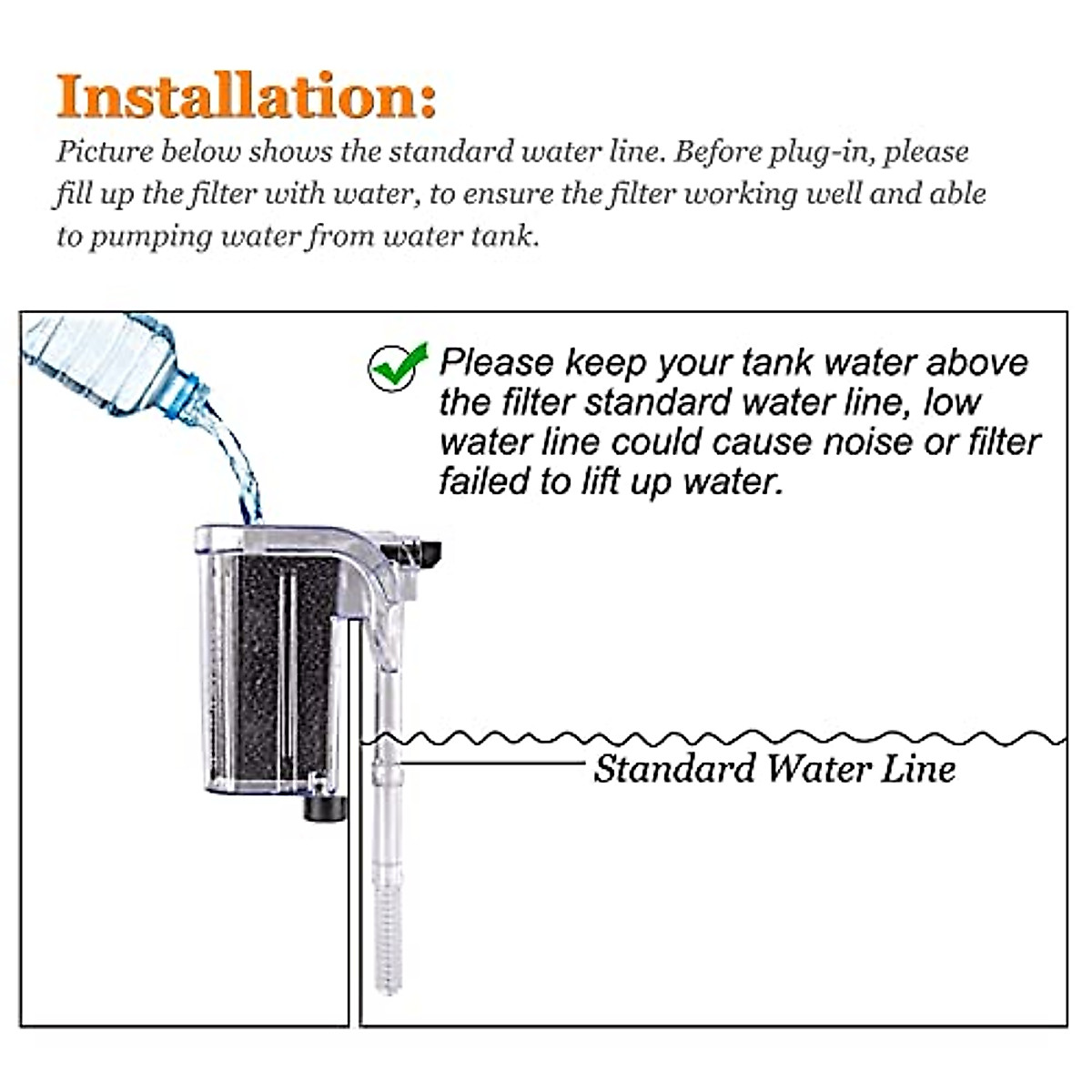 Installation:
Picture below shows the standard water line. Before plug-in, please fill up the filter with water, to ensure the filter working well and able to pumping water from water tank.

Please keep your tank water above the filter standard water line, low water line could cause noise or filter failed to lift up water.

Standard Water Line