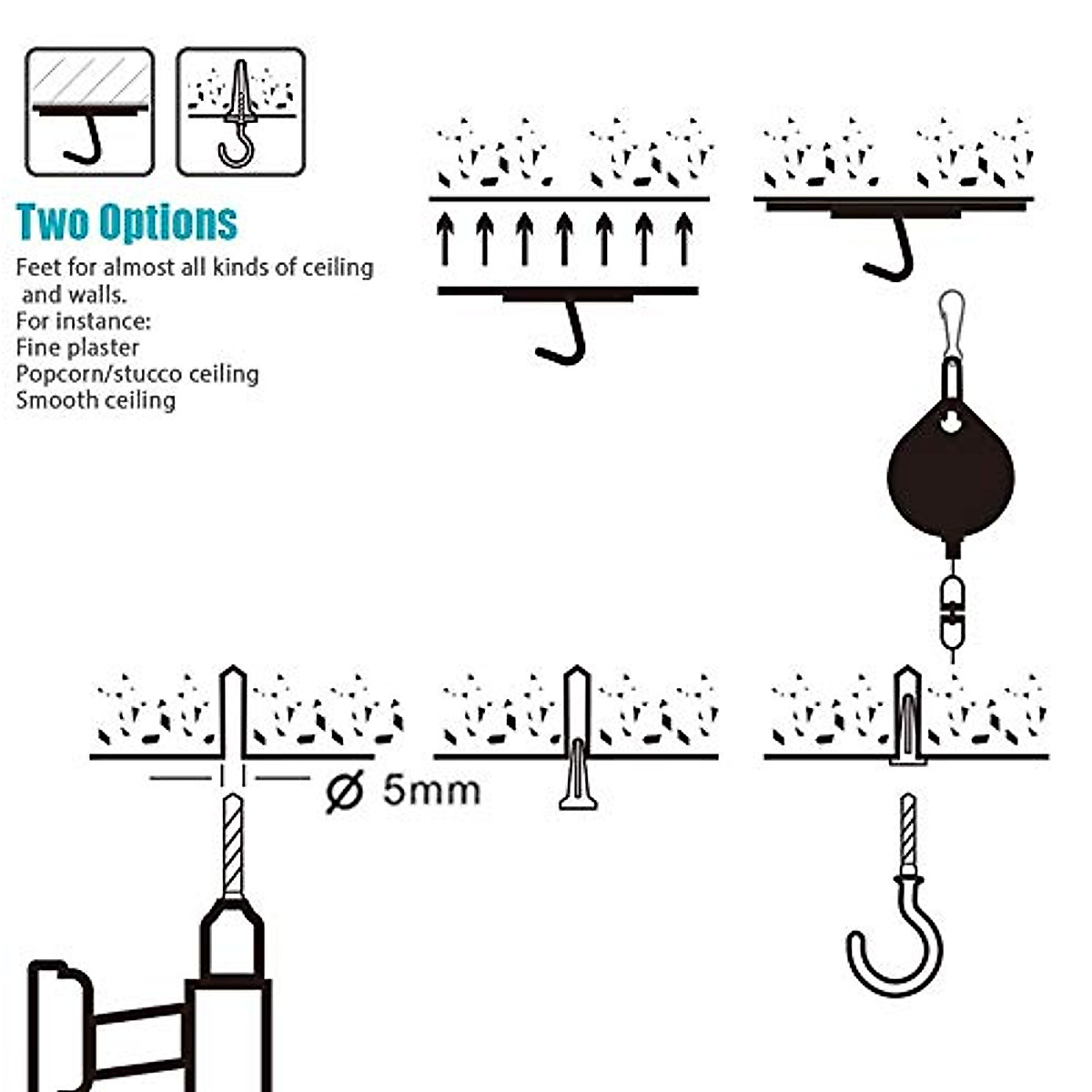 Two Options

Feet for almost all kinds of ceiling and walls.
For instance:
Fine plaster
Popcorn/stucco ceiling
Smooth ceiling

Ø 5mm