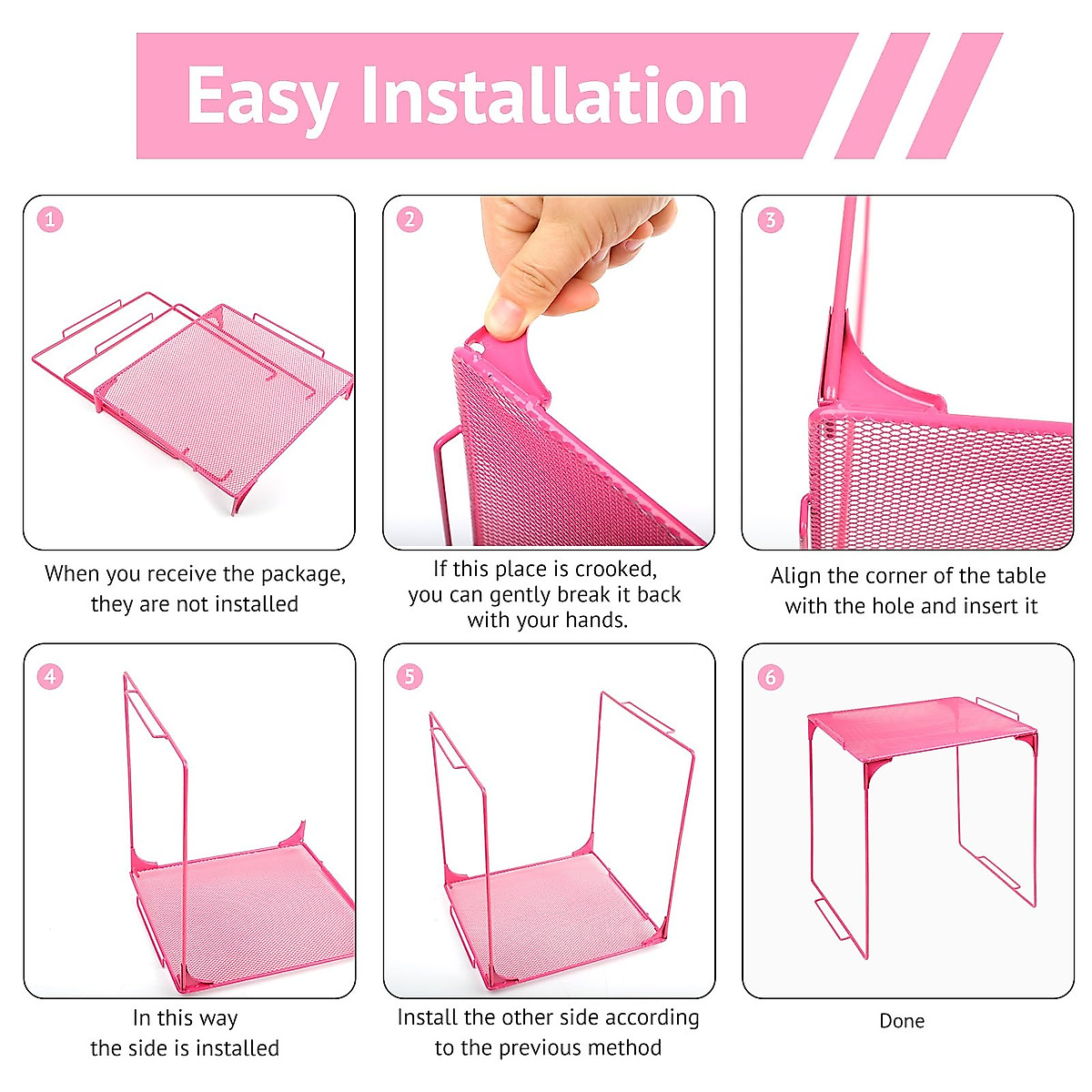 Easy Installation

1
When you receive the package, they are not installed

2
If this place is crooked, you can gently break it back with your hands.

3
Align the corner of the table with the hole and insert it

4
In this way the side is installed

5
Install the other side according to the previous method

6
Done