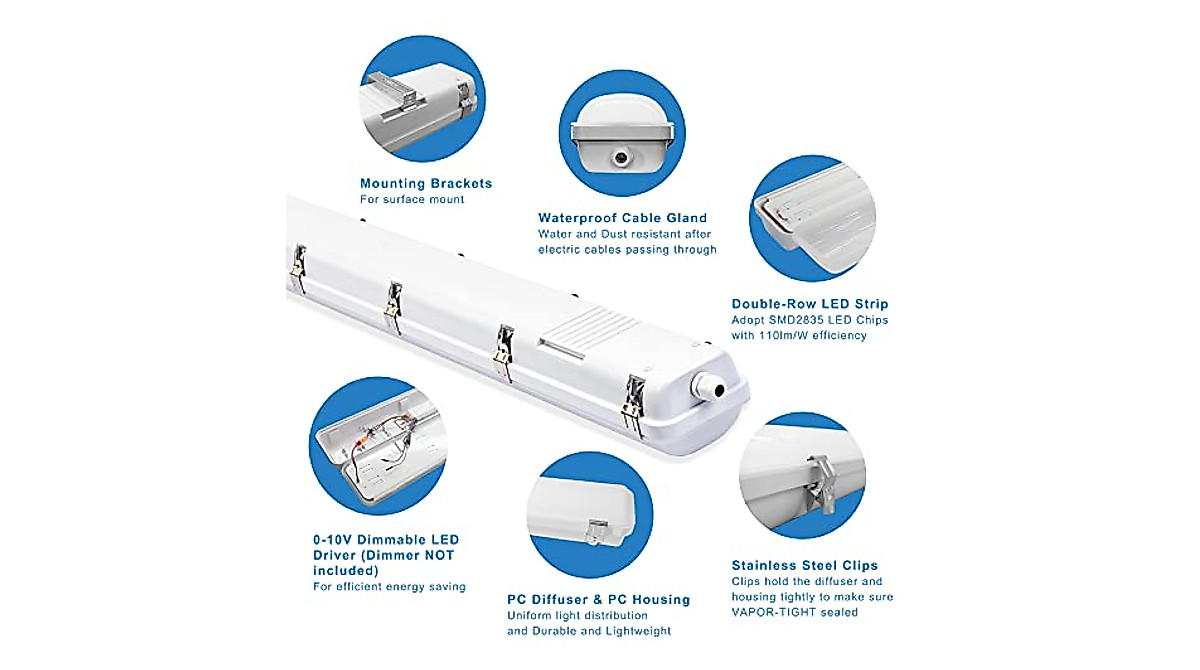 Mounting Brackets
For surface mount

Waterproof Cable Gland
Water and Dust resistant after electric cables passing through

Double-Row LED Strip
Adopt SMD2835 LED Chips with 110lm/W efficiency

0-10V Dimmable LED Driver (Dimmer NOT included)
For efficient energy saving

PC Diffuser & PC Housing
Uniform light distribution and Durable and Lightweight

Stainless Steel Clips
Clips hold the diffuser and housing tightly to make sure VAPOR-TIGHT sealed