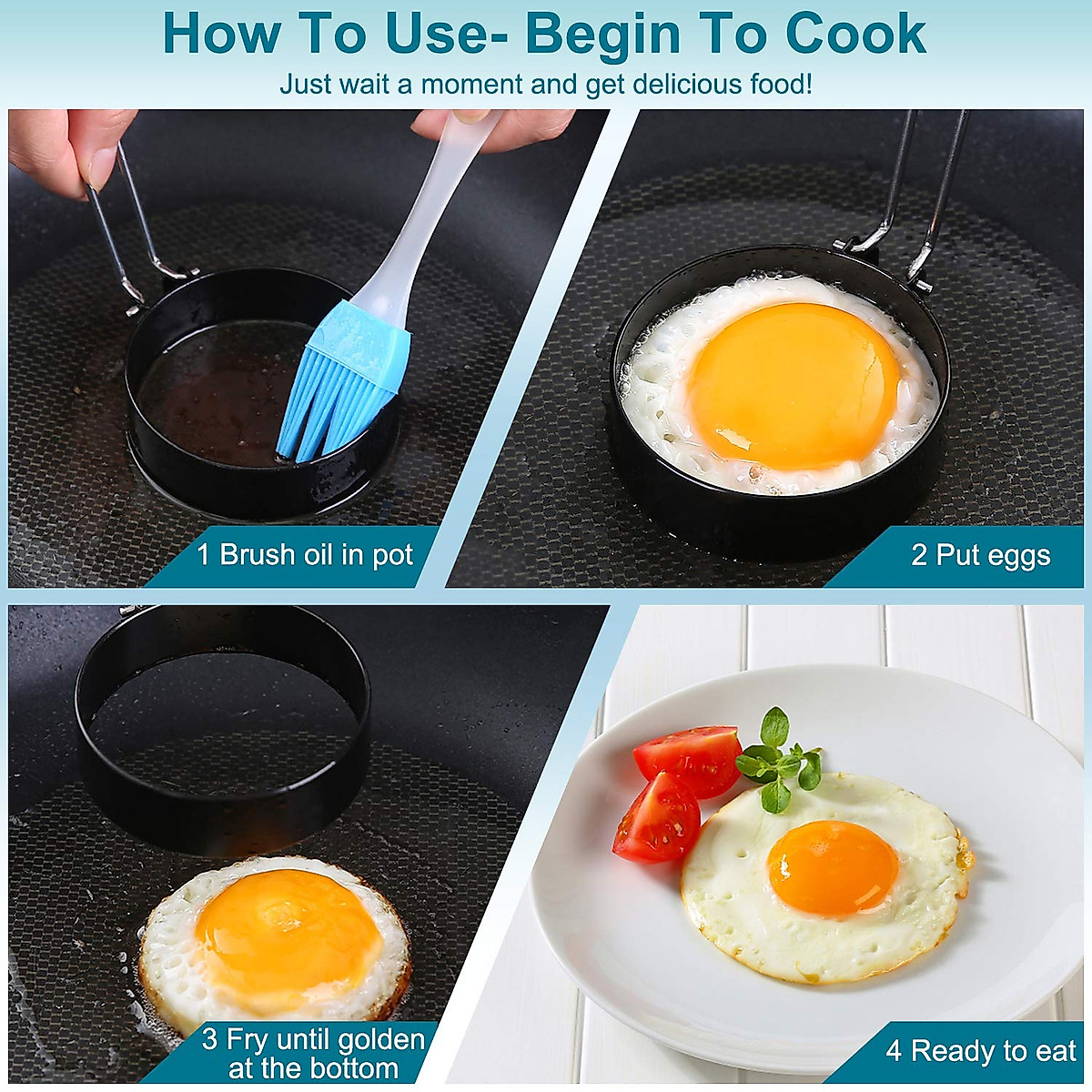 How To Use- Begin To Cook

Just wait a moment and get delicious food!

1 Brush oil in pot

2 Put eggs

3 Fry until golden at the bottom

4 Ready to eat