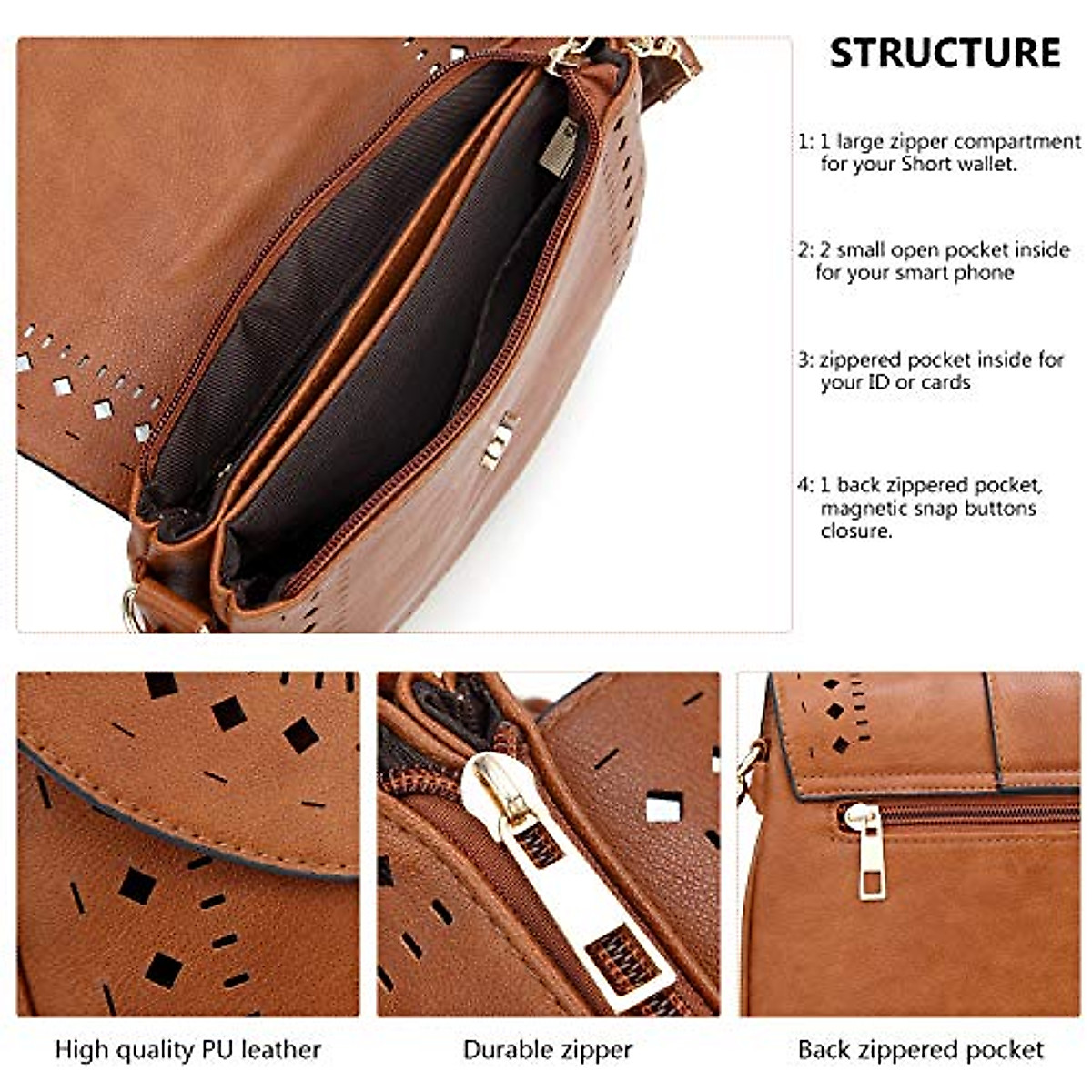 STRUCTURE

1: 1 large zipper compartment for your Short wallet.

2: 2 small open pocket inside for your smart phone

3: zippered pocket inside for your ID or cards

4: 1 back zippered pocket, magnetic snap buttons closure.

High quality PU leather

Durable zipper

Back zippered pocket