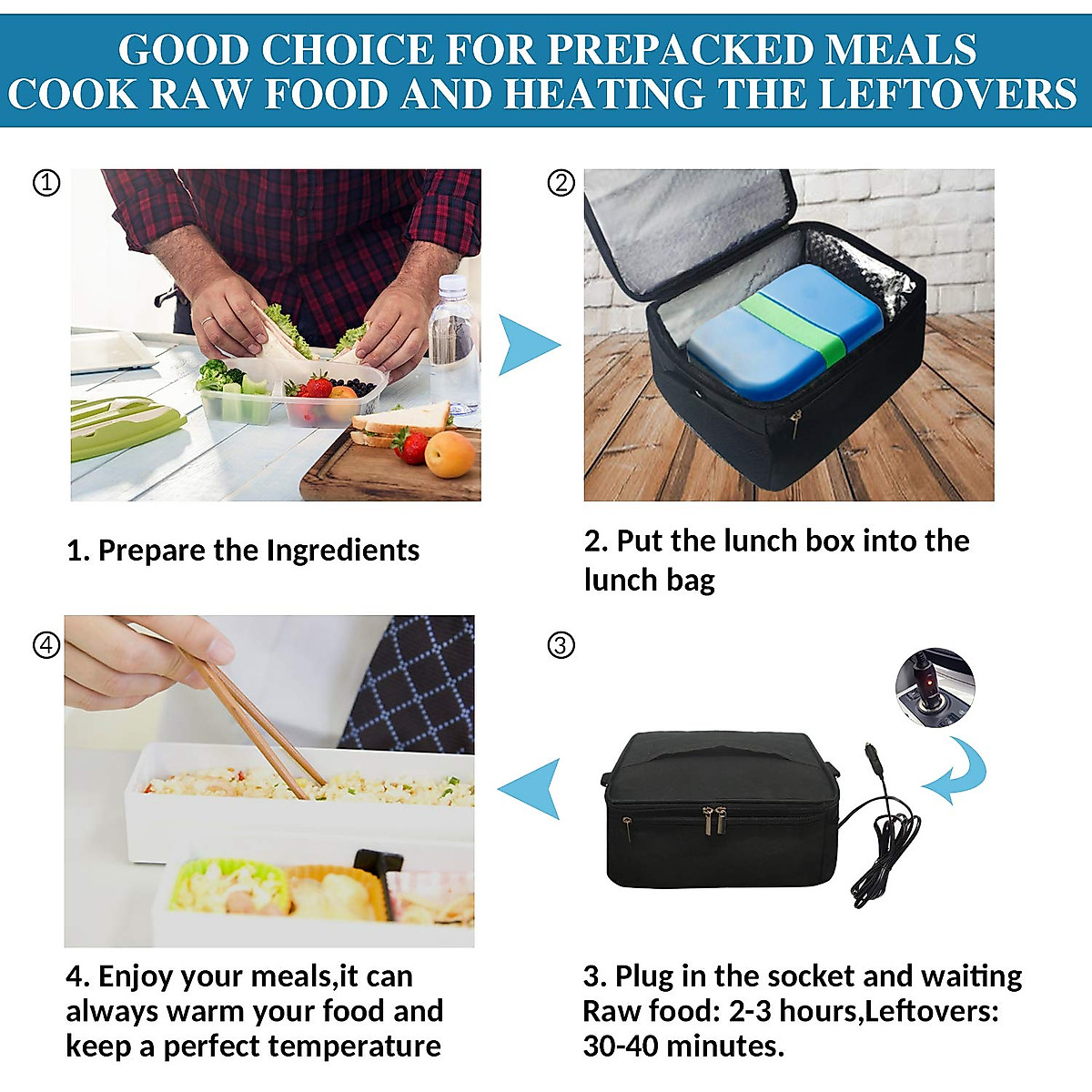 GOOD CHOICE FOR PREPACKED MEALS
COOK RAW FOOD AND HEATING THE LEFTOVERS

①

1. Prepare the Ingredients

②

2. Put the lunch box into the lunch bag

④

4. Enjoy your meals,it can always warm your food and keep a perfect temperature

③

3. Plug in the socket and waiting Raw food: 2-3 hours,Leftovers: 30-40 minutes.