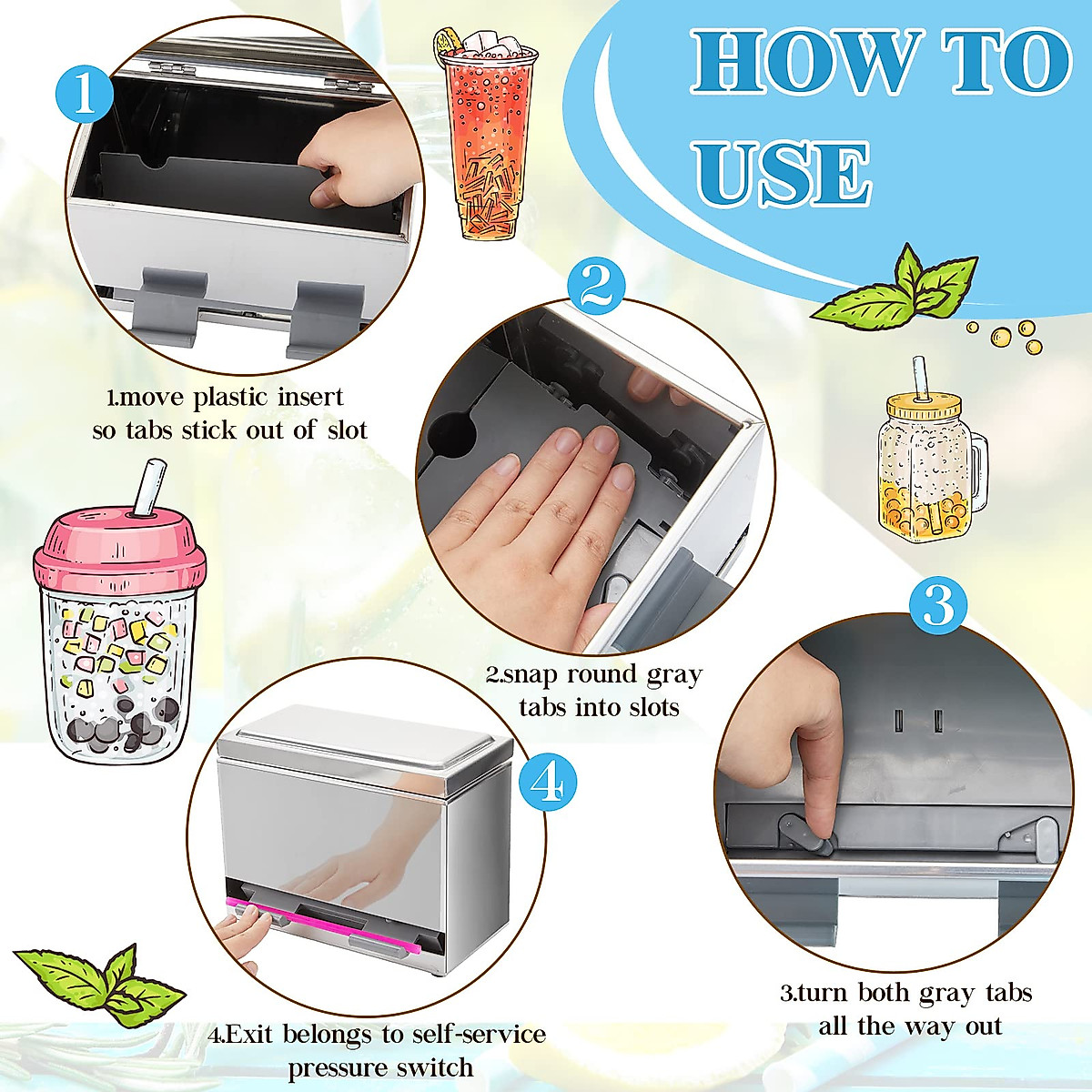 HOW TO USE

1

1.move plastic insert so tabs stick out of slot

2

2.snap round gray tabs into slots

3

3.turn both gray tabs all the way out

4

4.Exit belongs to self-service pressure switch