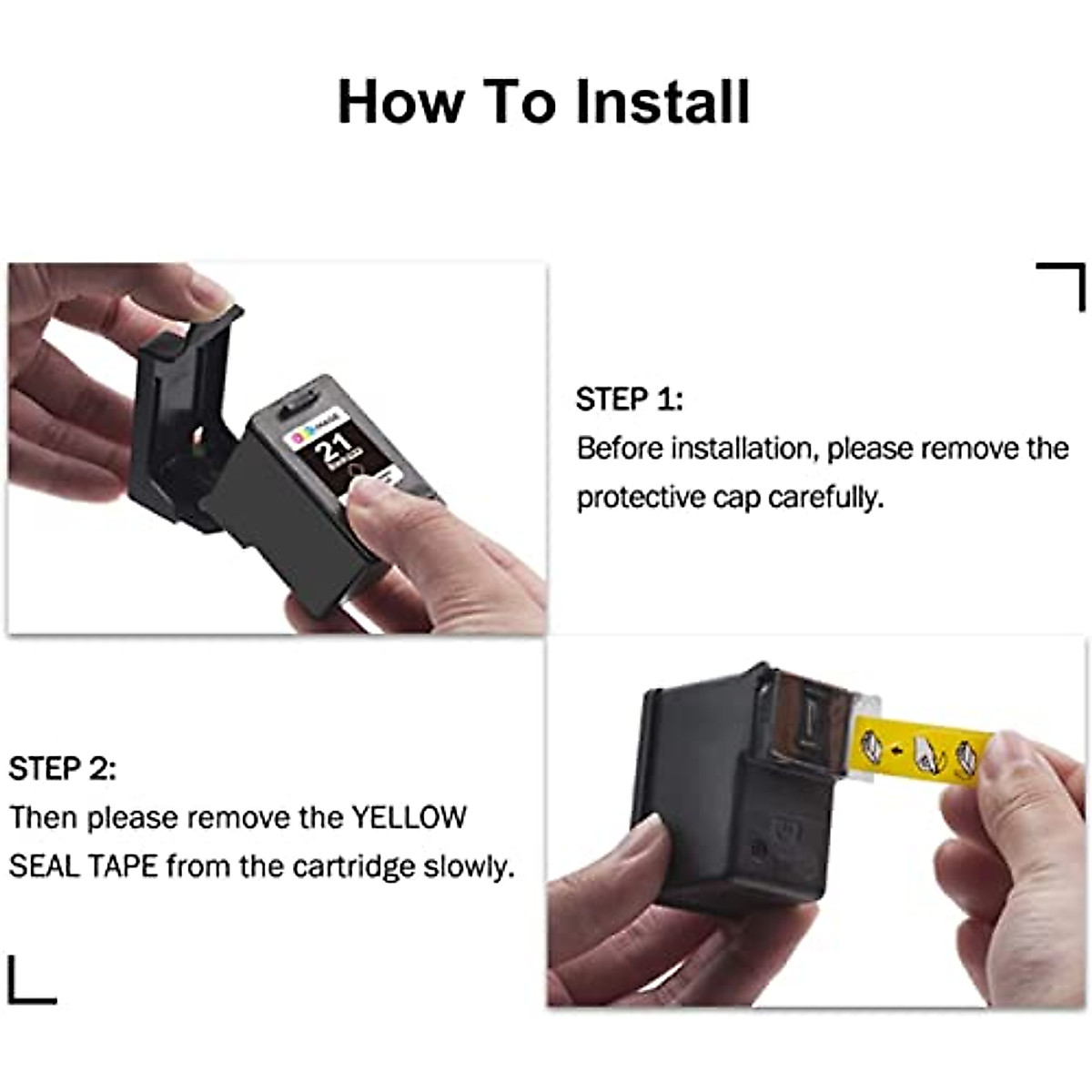 How To Install

21

STEP 1:
Before installation, please remove the protective cap carefully.

STEP 2:
Then please remove the YELLOW SEAL TAPE from the cartridge slowly.