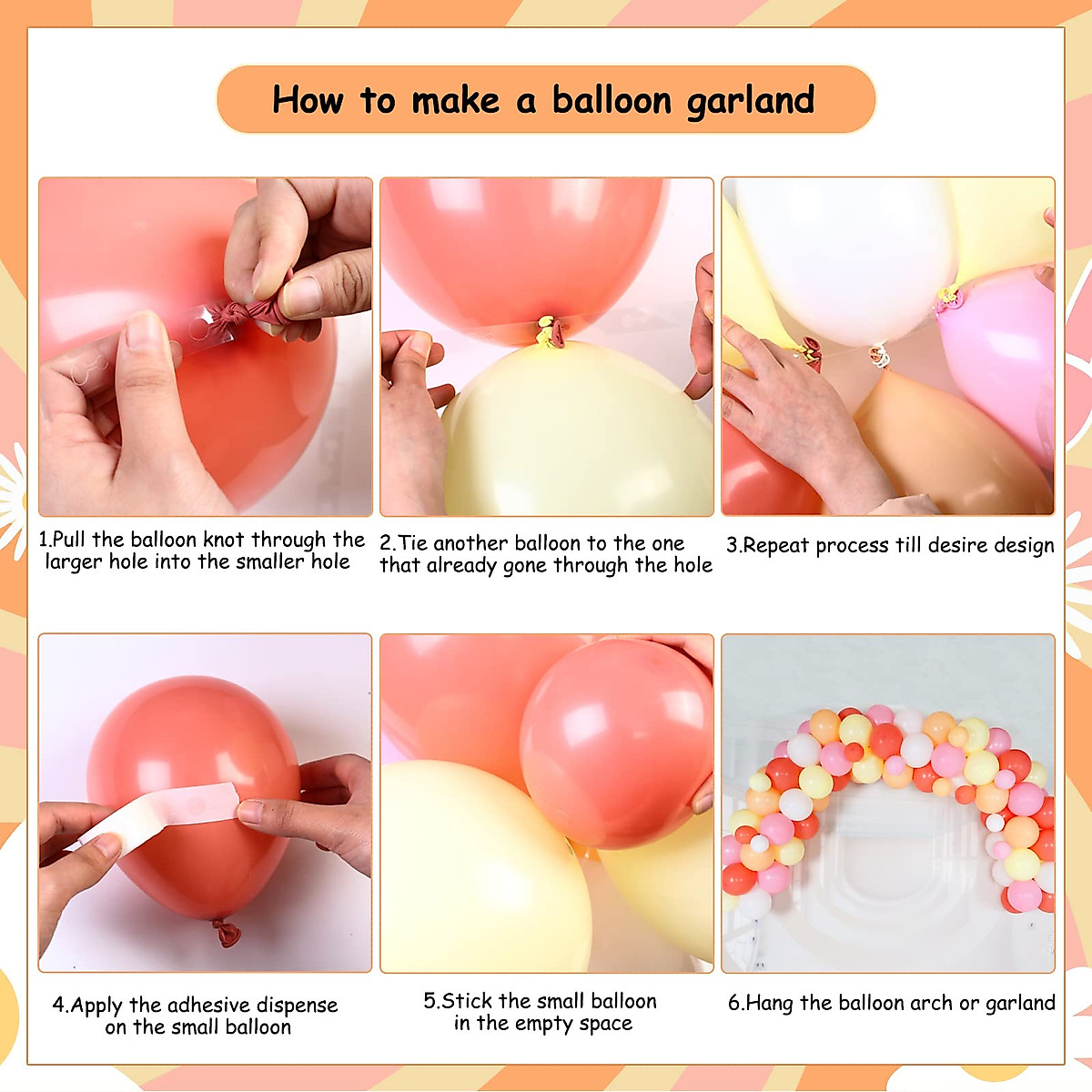 How to make a balloon garland

1.Pull the balloon knot through the larger hole into the smaller hole

2.Tie another balloon to the one that already gone through the hole

3.Repeat process till desire design

4.Apply the adhesive dispense on the small balloon

5.Stick the small balloon in the empty space

6.Hang the balloon arch or garland