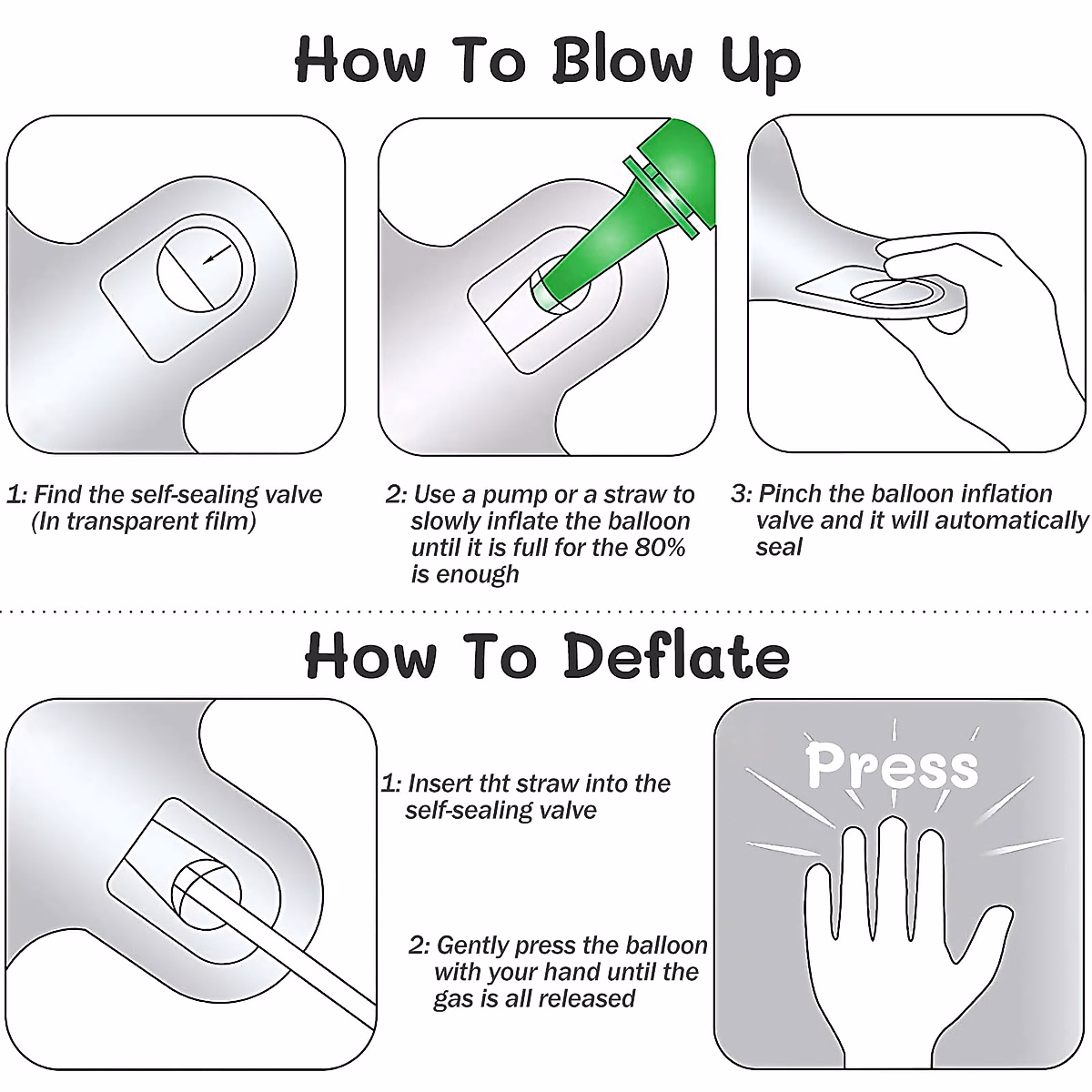 How To Blow Up

1: Find the self-sealing valve (In transparent film)

2: Use a pump or a straw to slowly inflate the balloon until it is full for the 80% is enough

3: Pinch the balloon inflation valve and it will automatically seal

How To Deflate

1: Insert tht straw into the self-sealing valve

2: Gently press the balloon with your hand until the gas is all released

Press