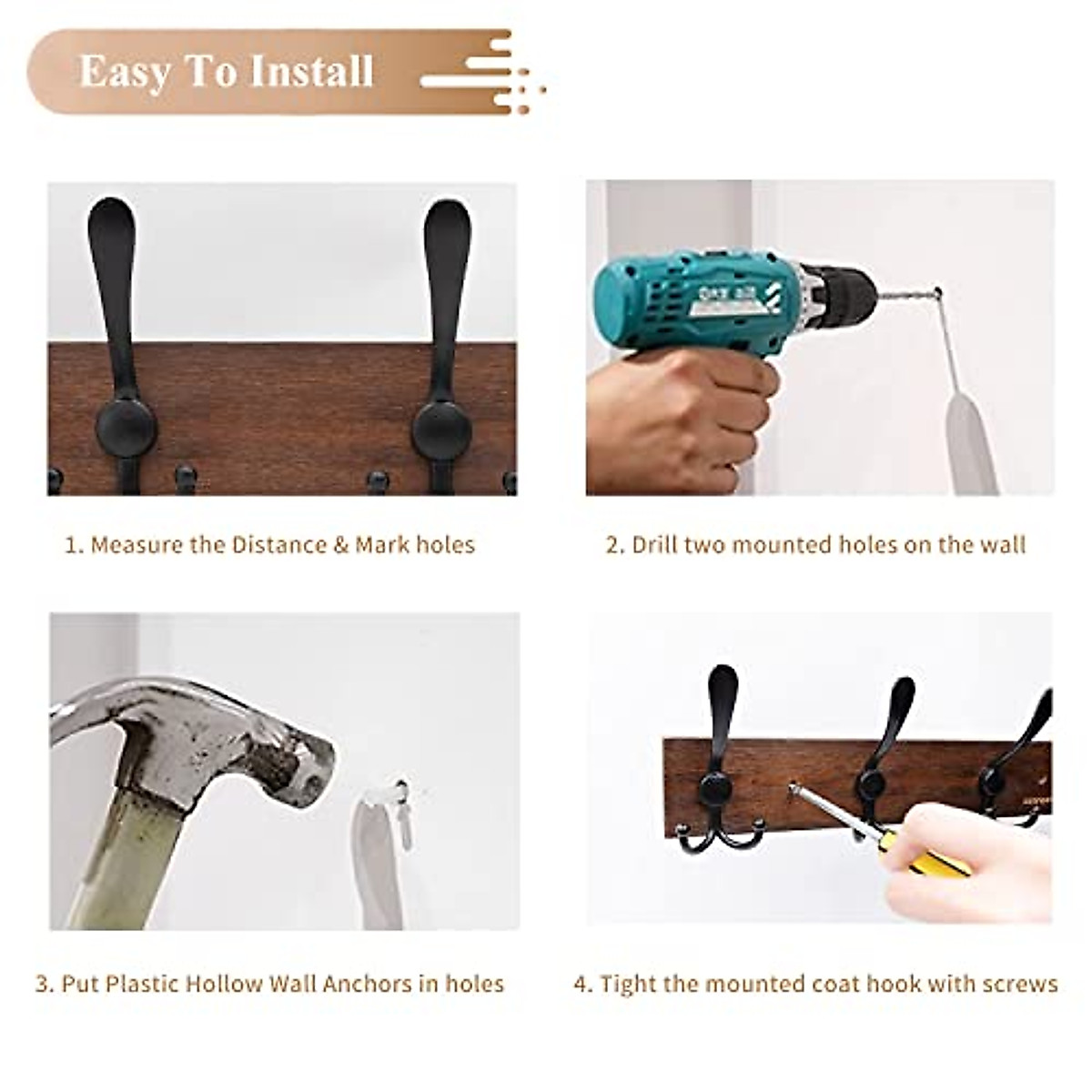 Easy To Install

1. Measure the Distance & Mark holes

2. Drill two mounted holes on the wall

3. Put Plastic Hollow Wall Anchors in holes

4. Tight the mounted coat hook with screws