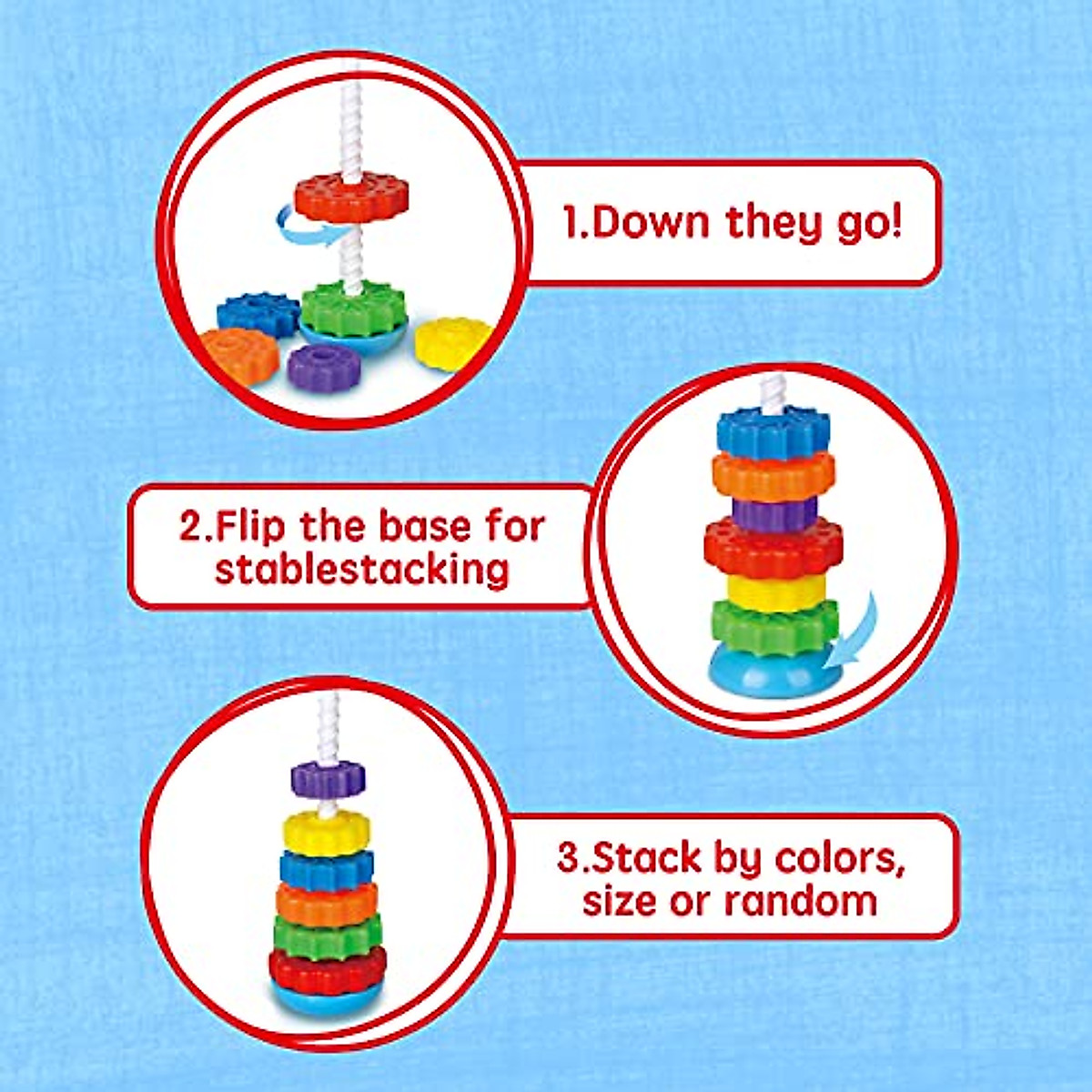 1.Down they go!

2.Flip the base for stablestacking

3.Stack by colors, size or random