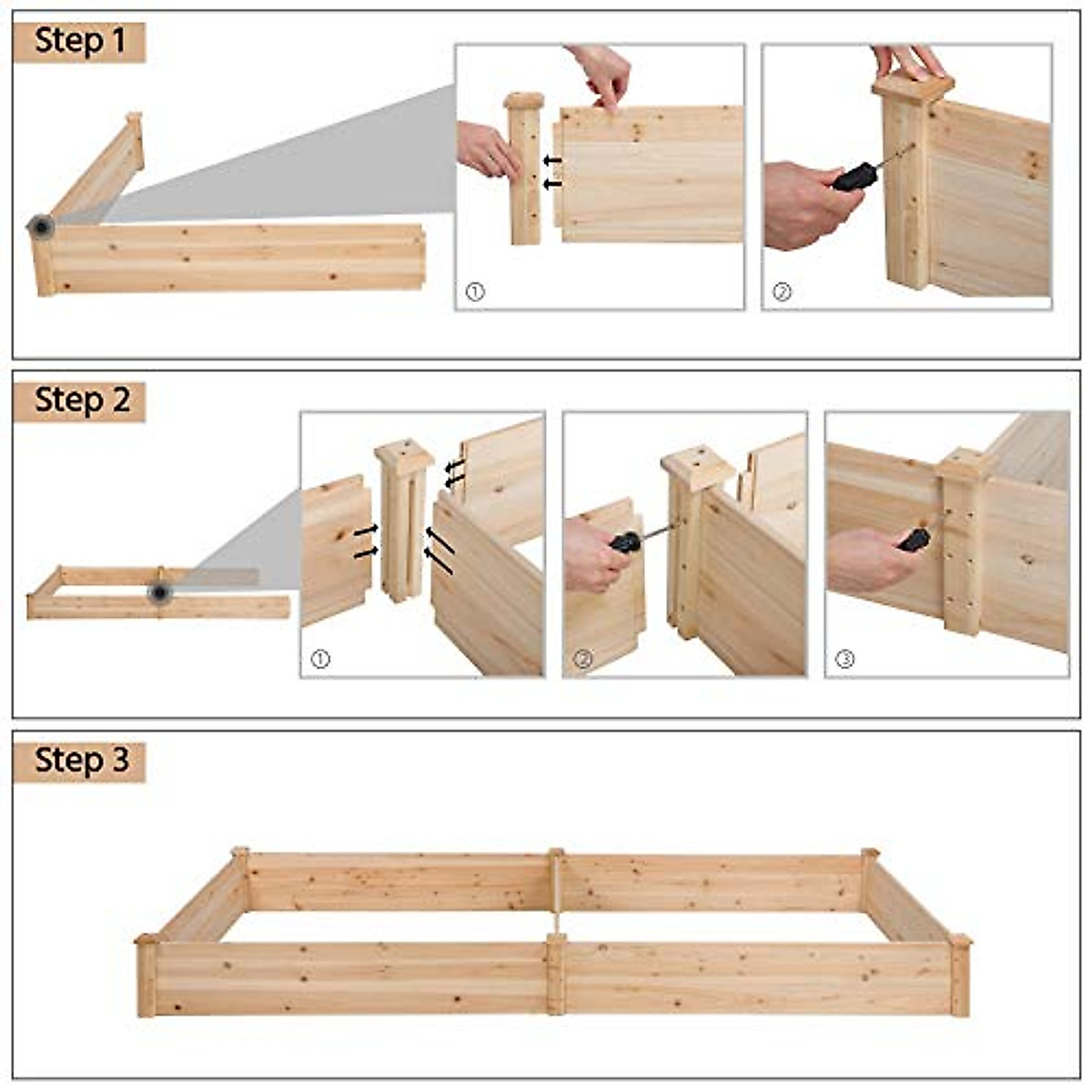 Step 1

①

②

Step 2

①

②

③

Step 3