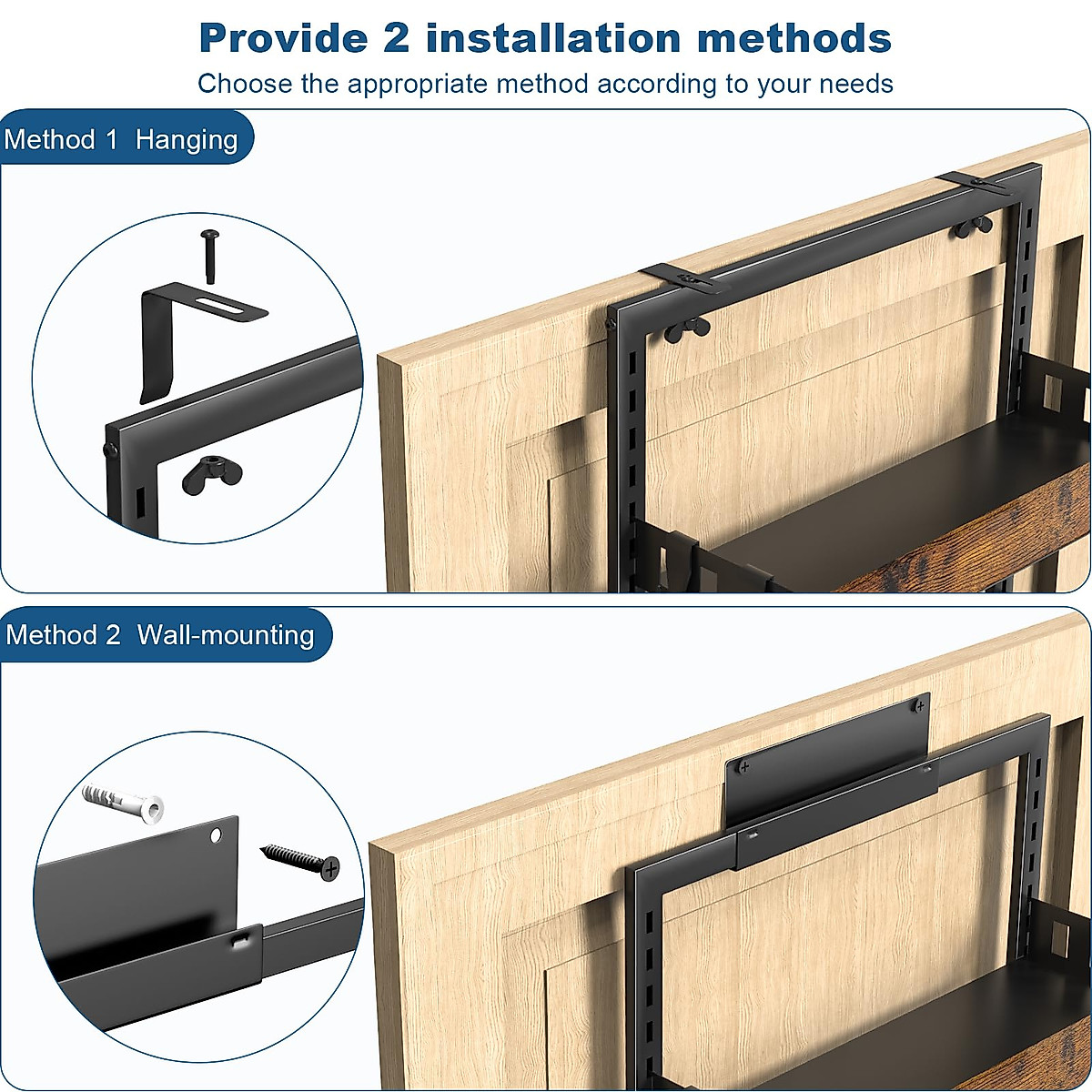 Provide 2 installation methods
Choose the appropriate method according to your needs

Method 1 Hanging

Method 2 Wall-mounting