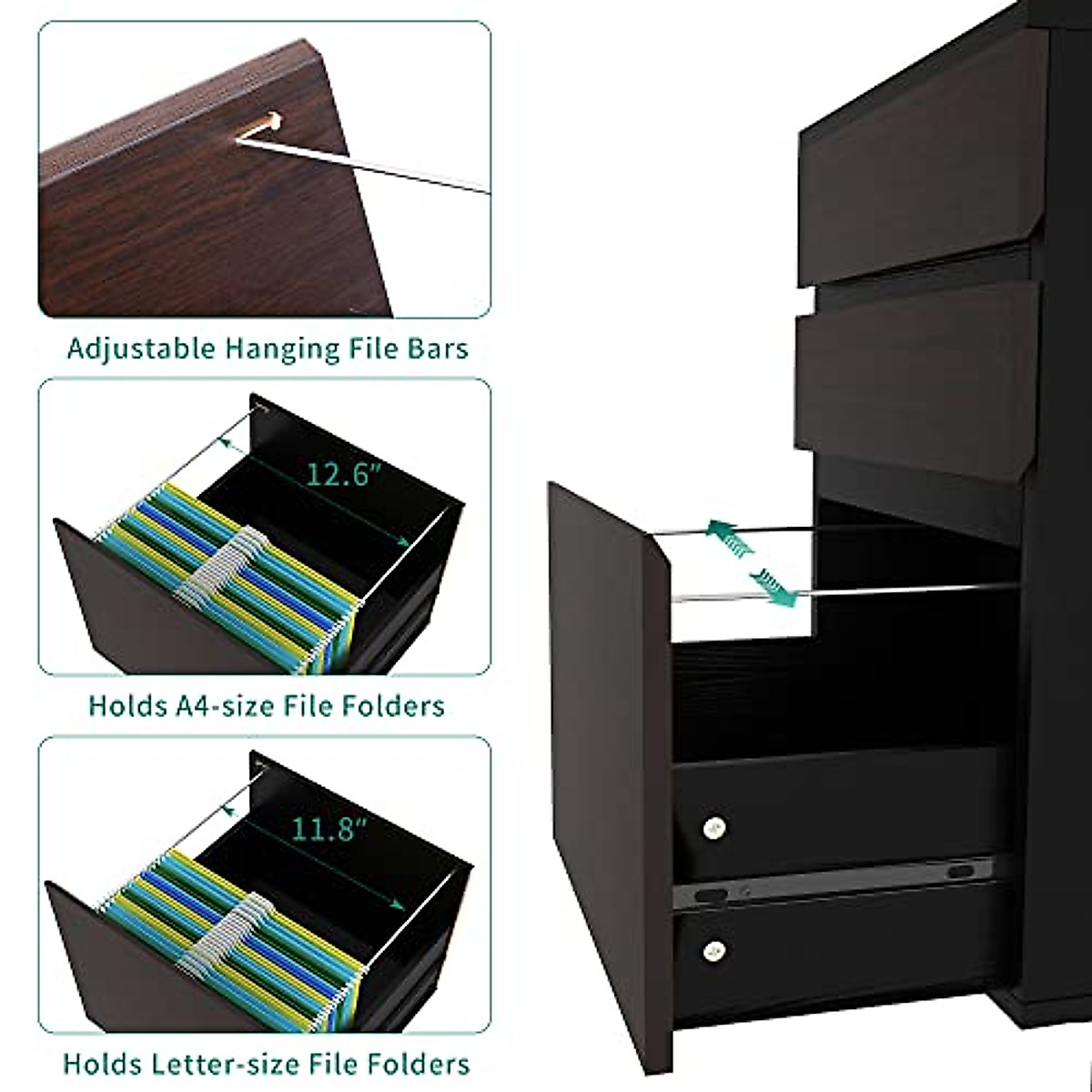 Adjustable Hanging File Bars

12.6"

Holds A4-size File Folders

11.8"

Holds Letter-size File Folders