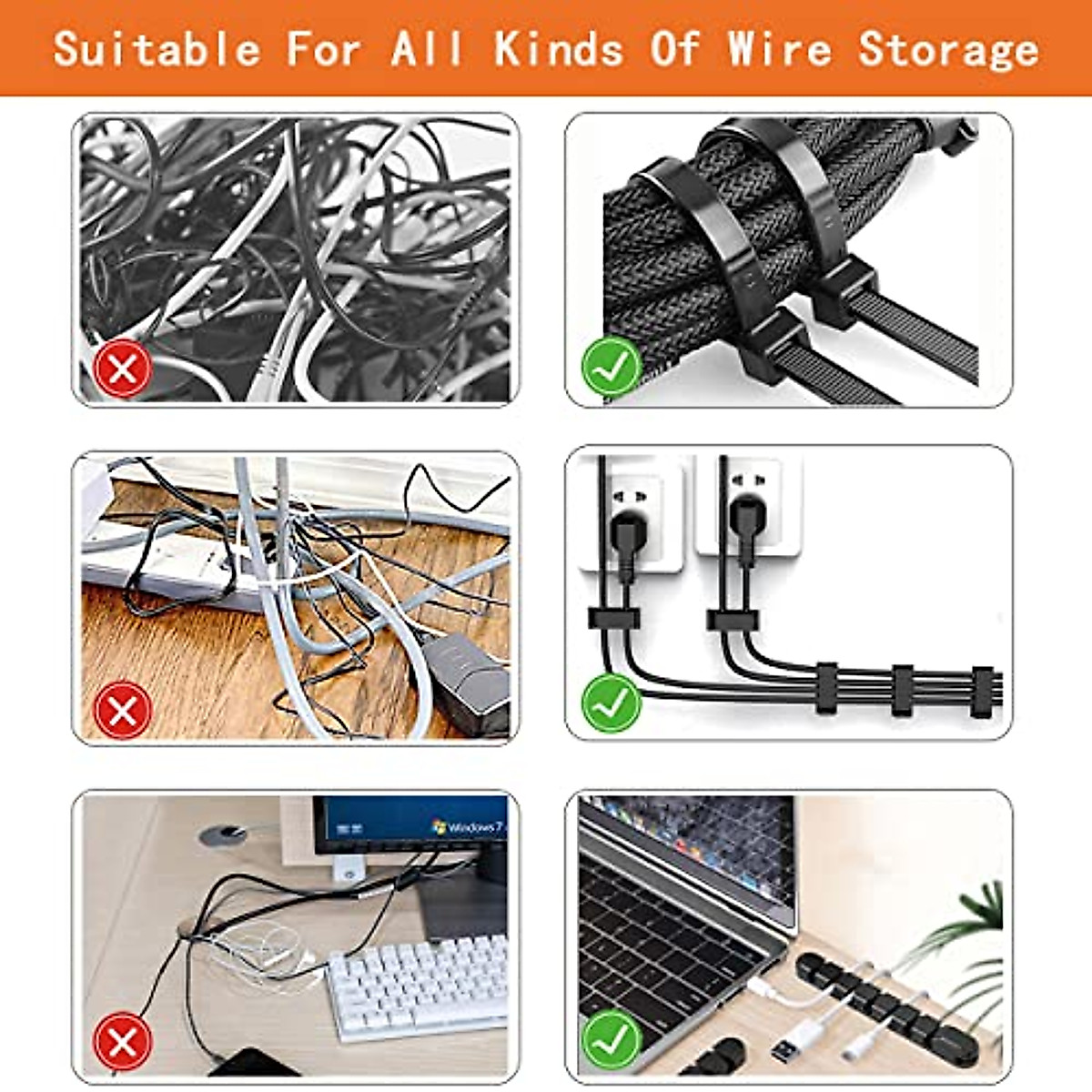 Suitable For All Kinds Of Wire Storage

Windows 7