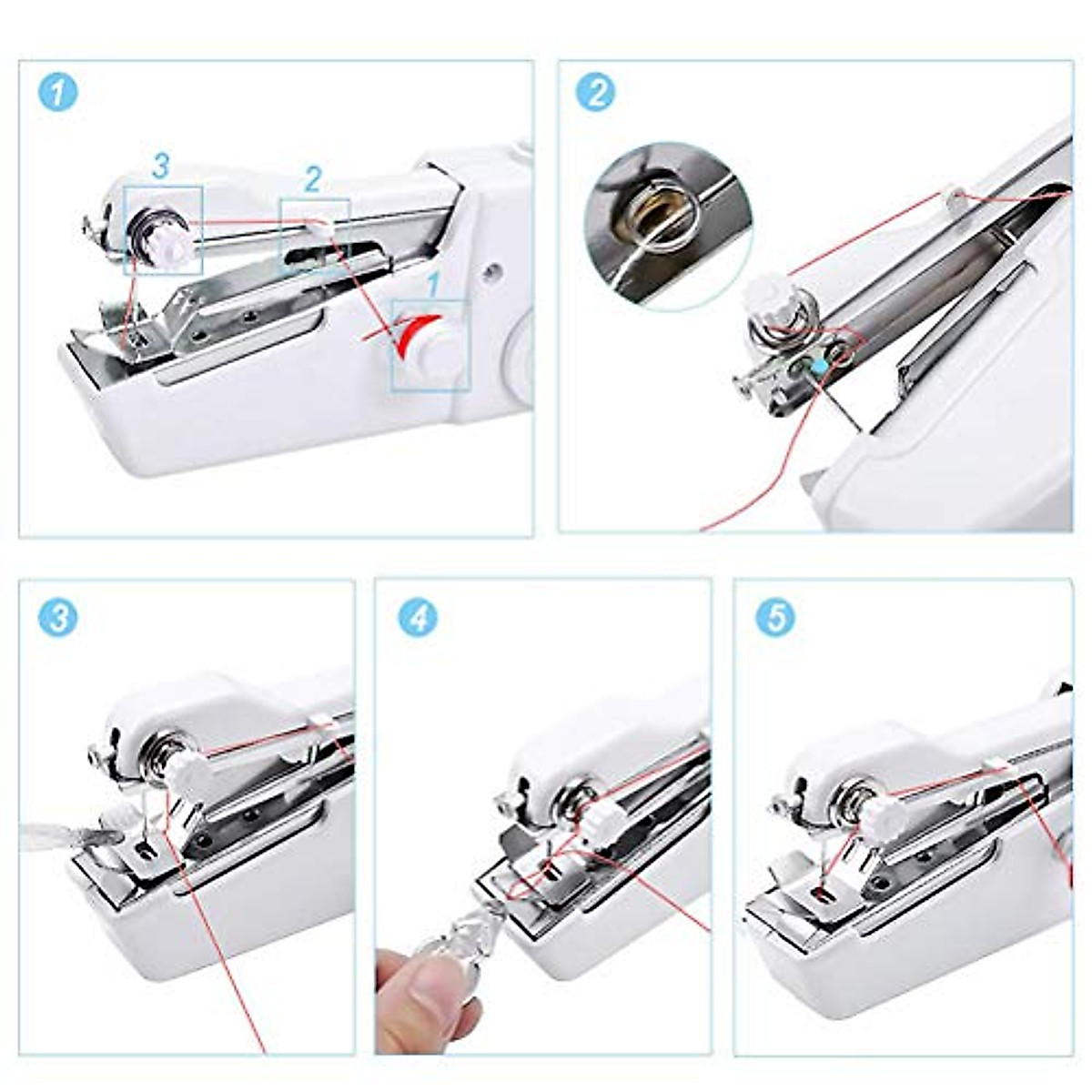 1

3

2

1

2

3

4

5