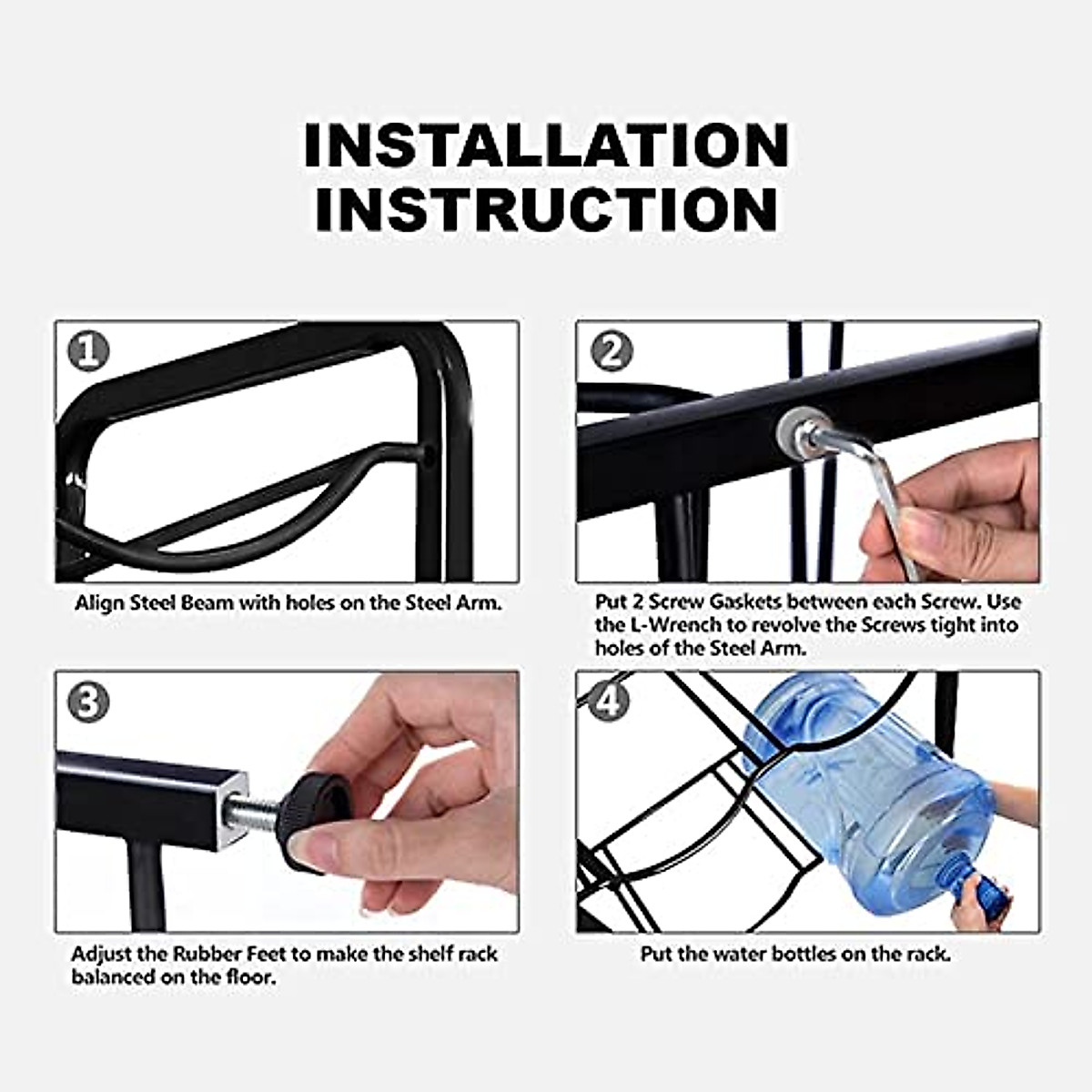 INSTALLATION INSTRUCTION

1

Align Steel Beam with holes on the Steel Arm.

2

Put 2 Screw Gaskets between each Screw. Use the L-Wrench to revolve the Screws tight into holes of the Steel Arm.

3

Adjust the Rubber Feet to make the shelf rack balanced on the floor.

4

Put the water bottles on the rack.