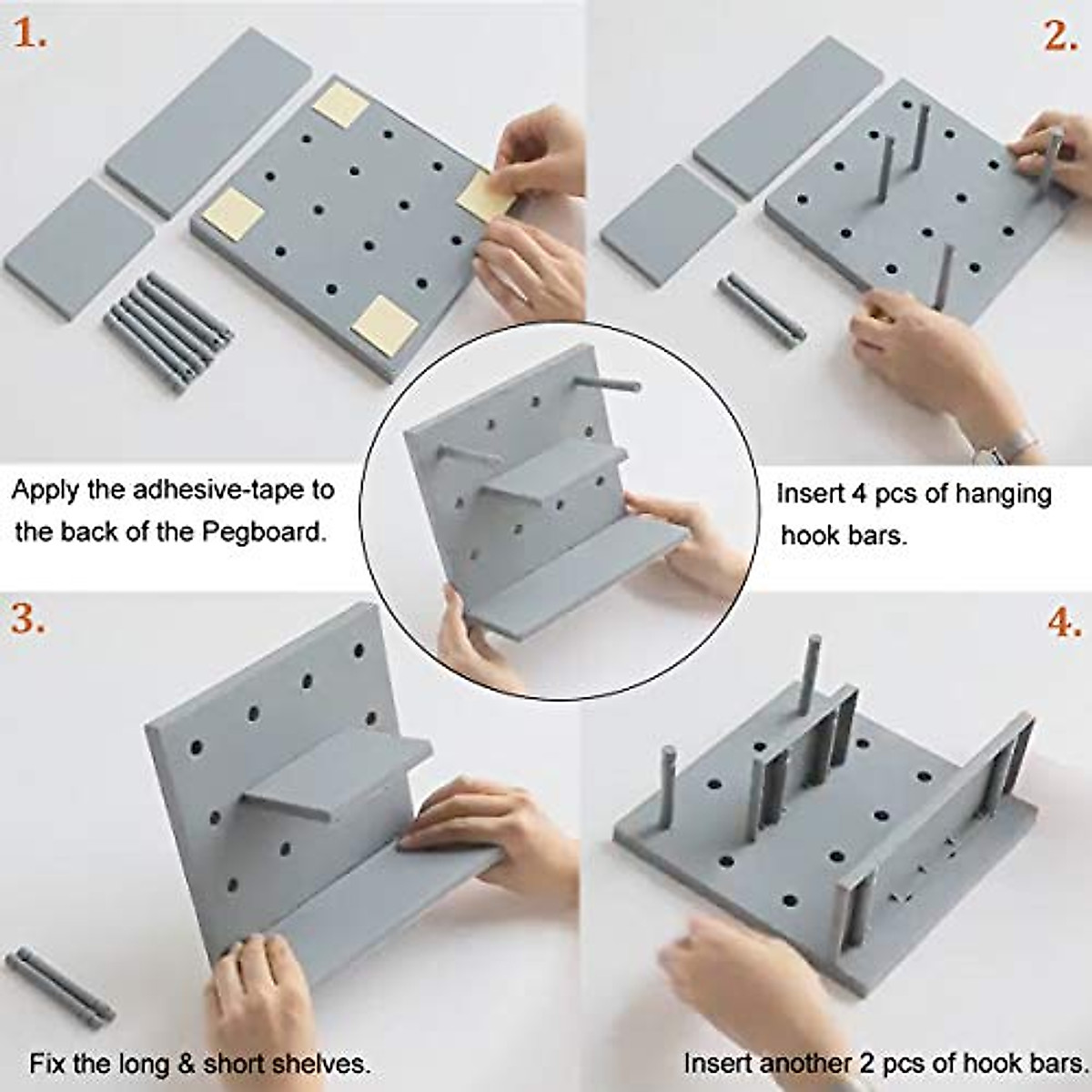 1.

Apply the adhesive-tape to the back of the Pegboard.

2.

Insert 4 pcs of hanging hook bars.

3.

Fix the long & short shelves.

4.

Insert another 2 pcs of hook bars.