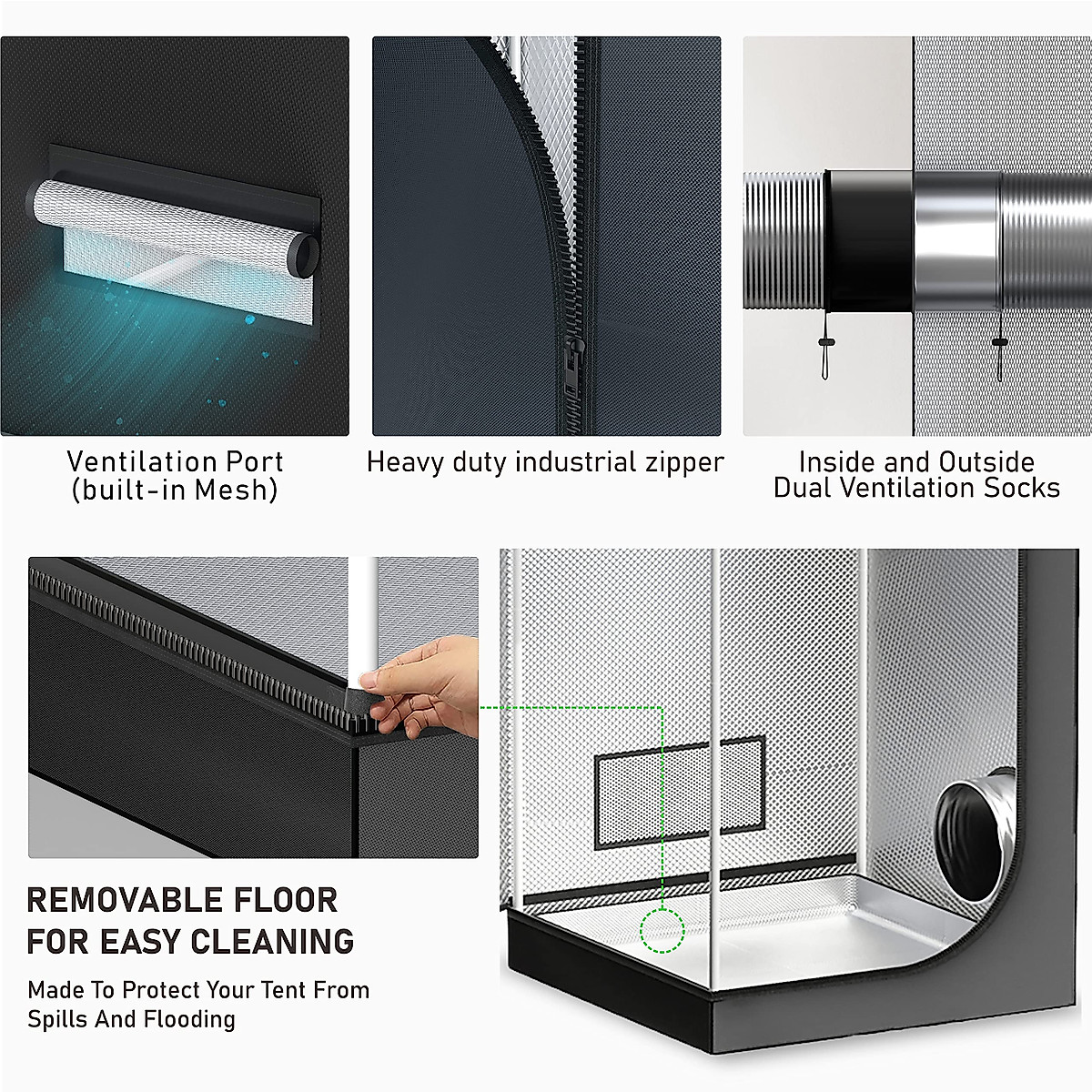 Ventilation Port
(built-in Mesh)

Heavy duty industrial zipper

Inside and Outside
Dual Ventilation Socks

REMOVABLE FLOOR
FOR EASY CLEANING

Made To Protect Your Tent From Spills And Flooding