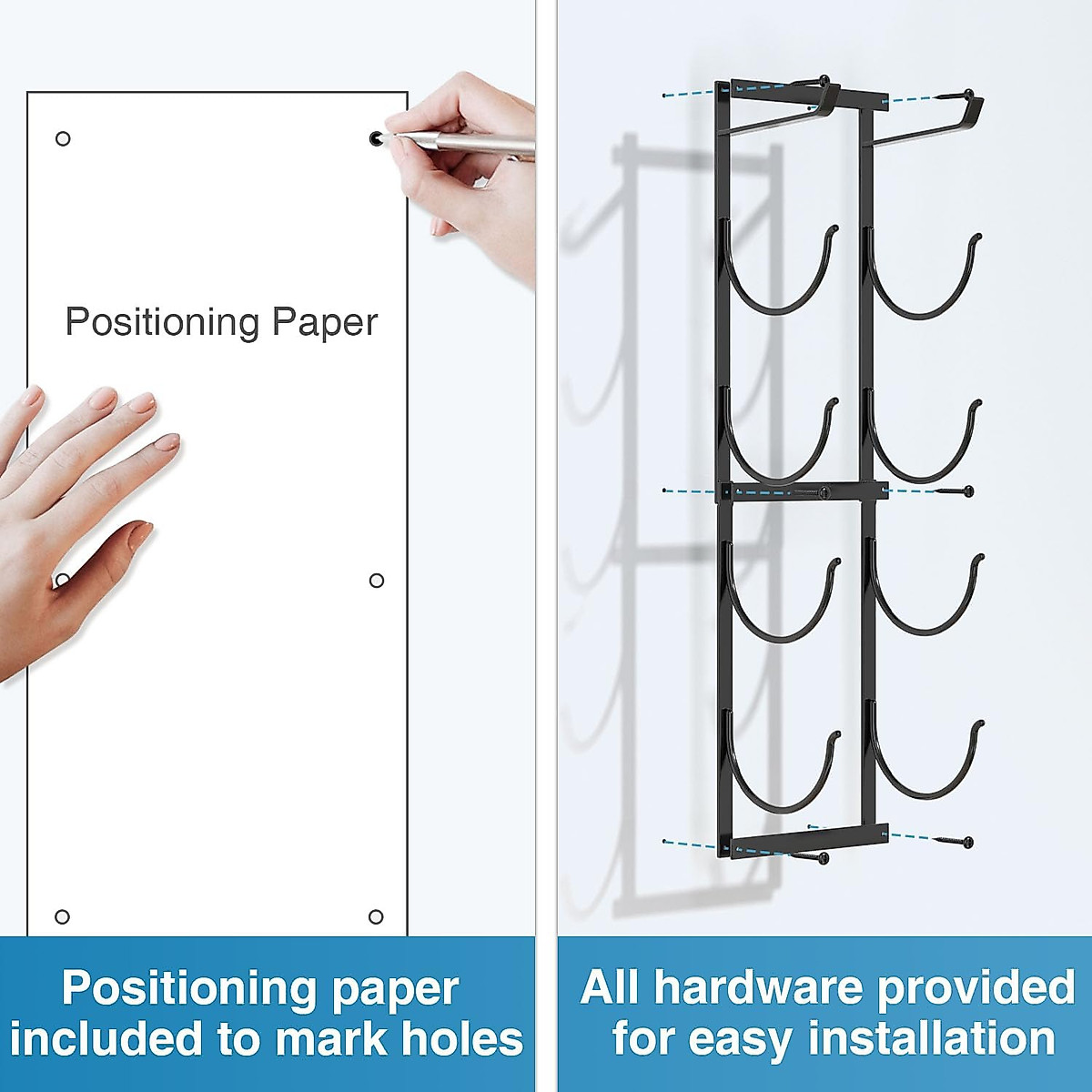 Positioning Paper

Positioning paper included to mark holes

All hardware provided for easy installation