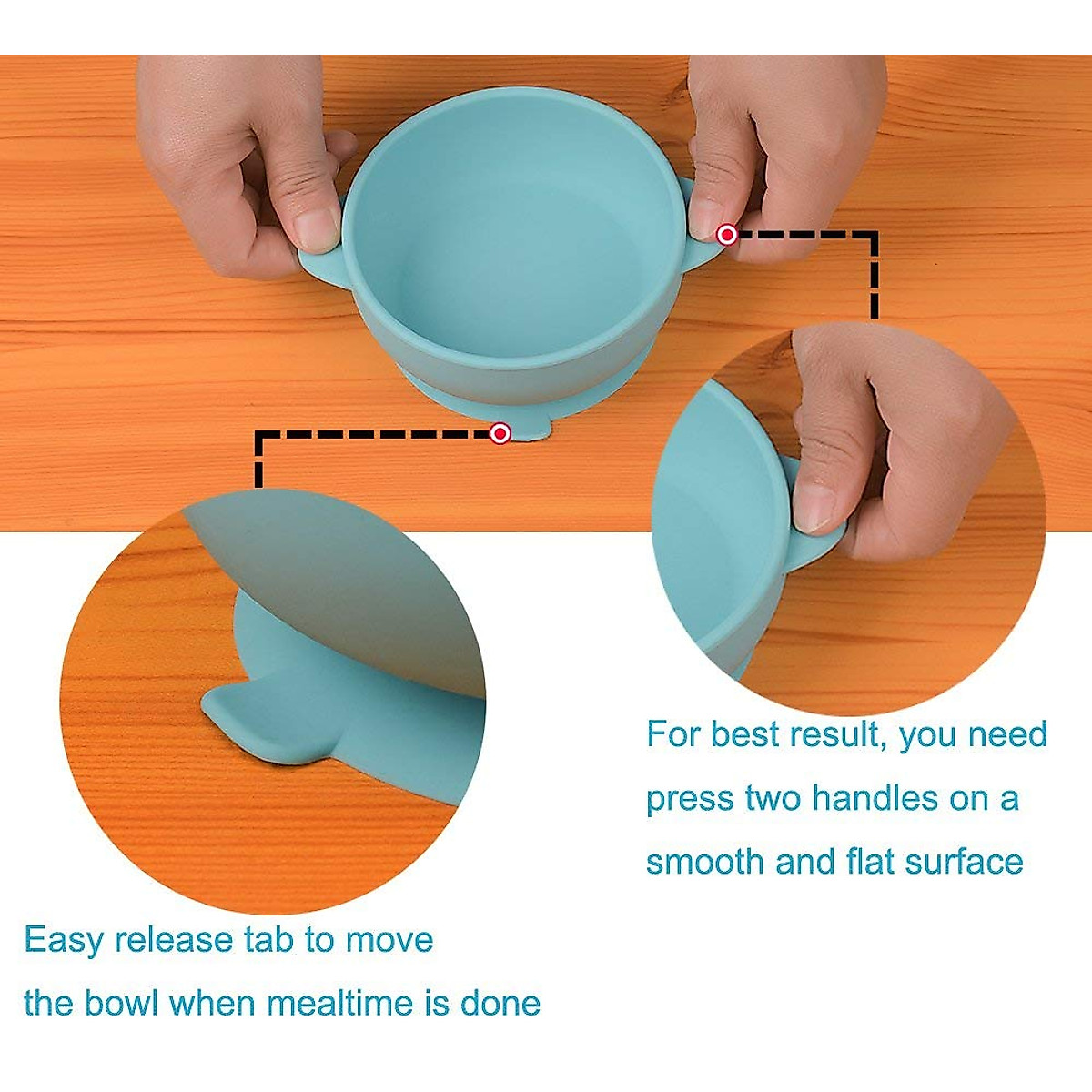 For best result, you need press two handles on a smooth and flat surface

Easy release tab to move the bowl when mealtime is done