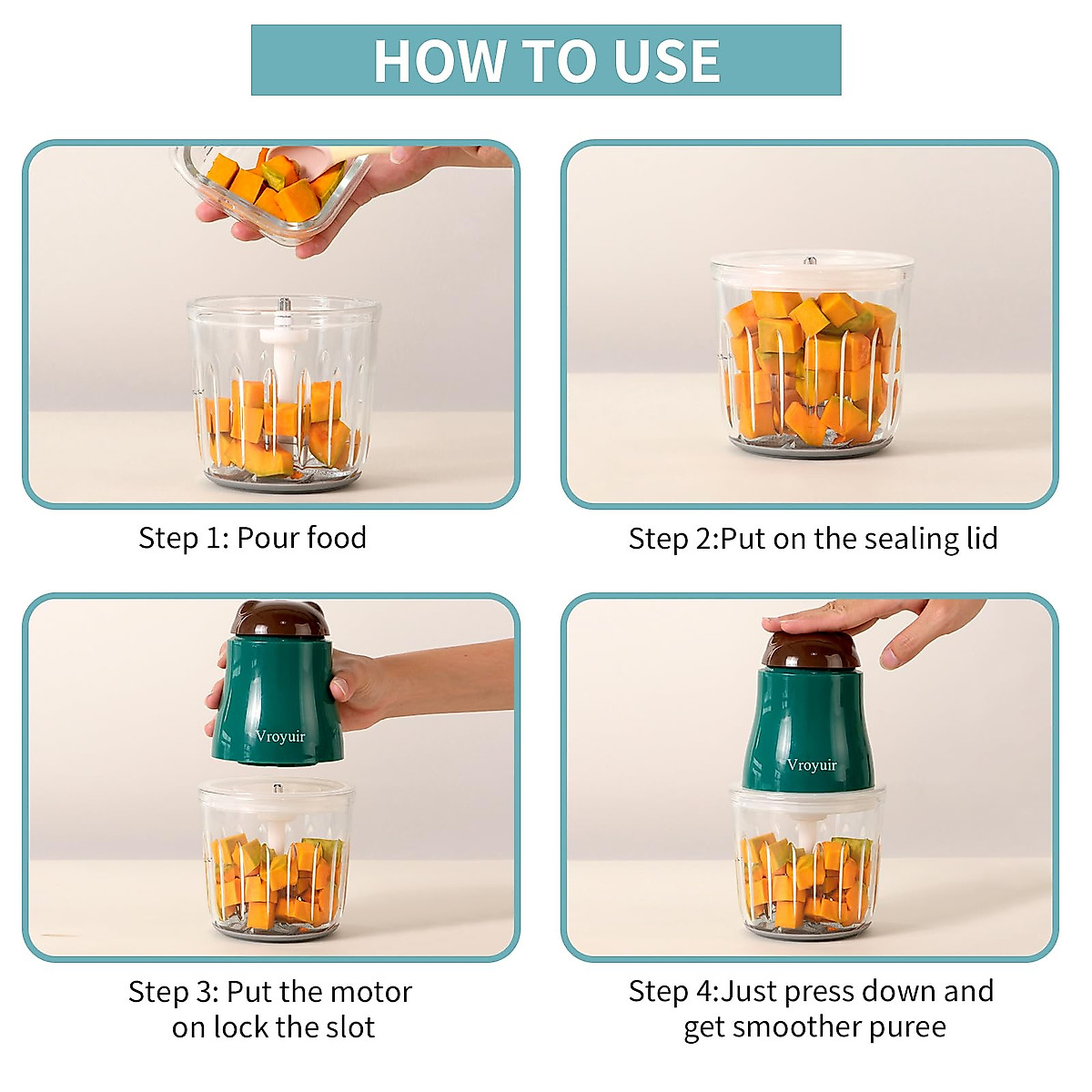 HOW TO USE

Step 1: Pour food

Step 2:Put on the sealing lid

Vroyuir

Step 3: Put the motor on lock the slot

Vroyuir

Step 4:Just press down and get smoother puree