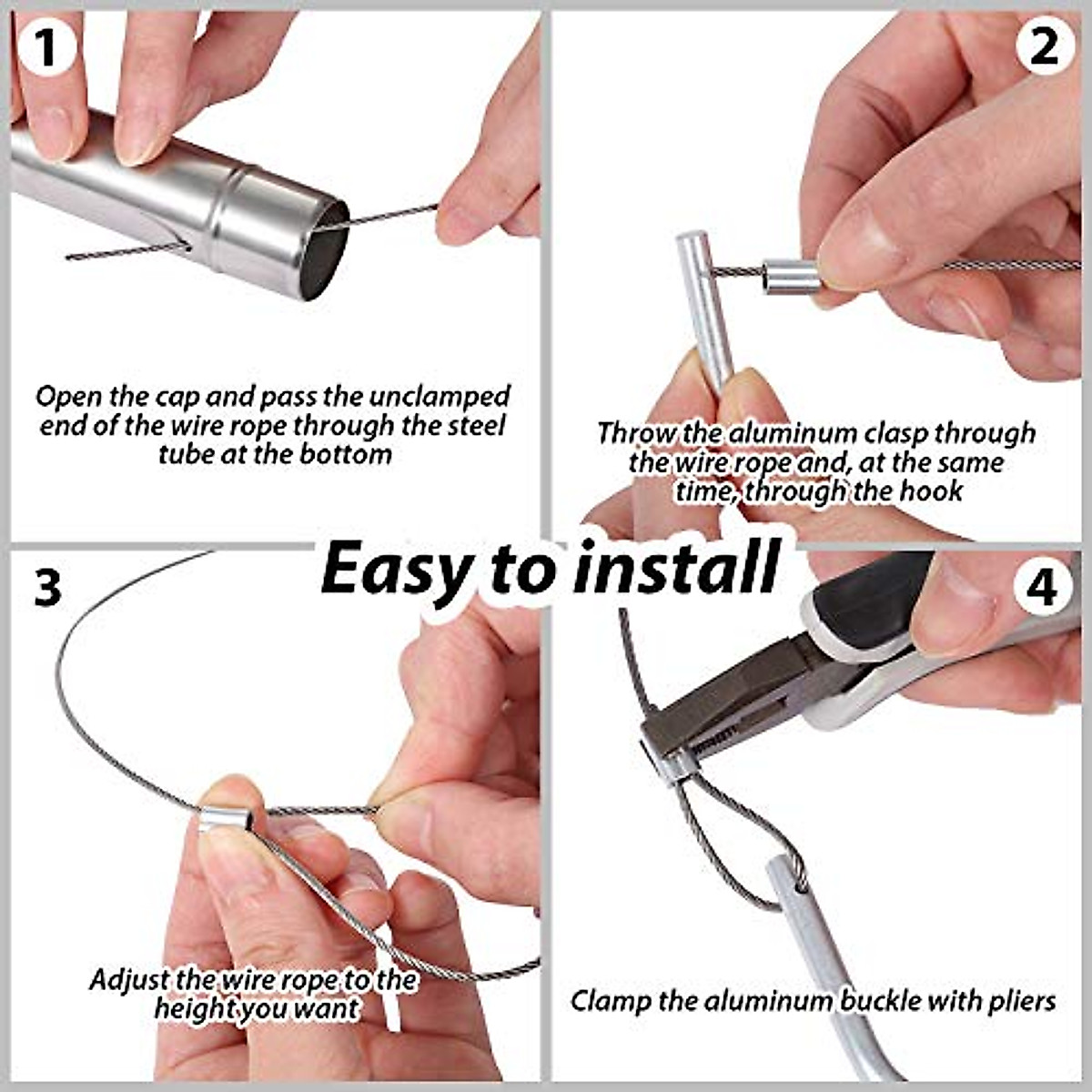 1

Open the cap and pass the unclamped end of the wire rope through the steel tube at the bottom

2

Throw the aluminum clasp through the wire rope and, at the same time, through the hook

Easy to install

3

Adjust the wire rope to the height you want

4

Clamp the aluminum buckle with pliers