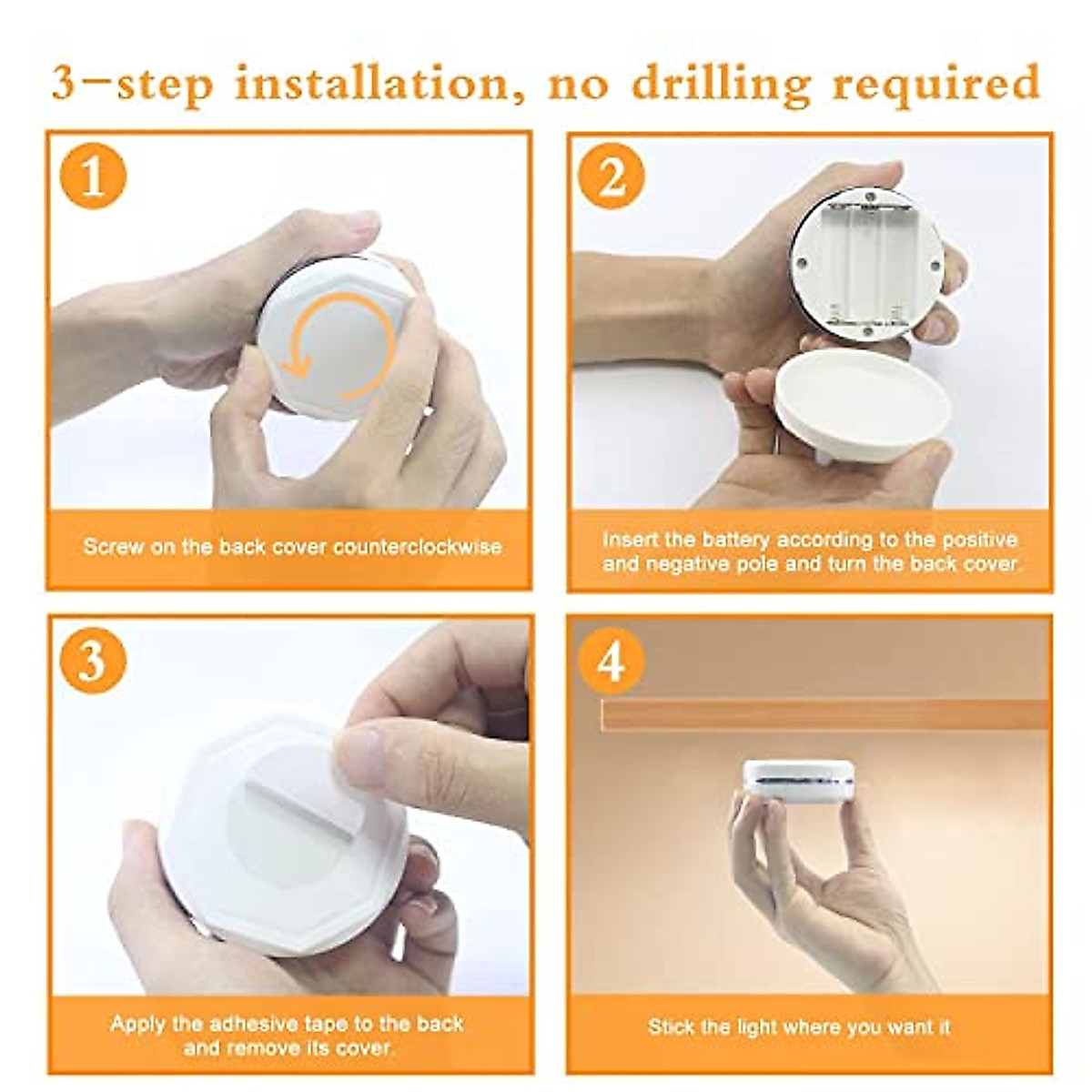 3-step installation, no drilling required

1

Screw on the back cover counterclockwise

2

Insert the battery according to the positive and negative pole and turn the back cover.

3

Apply the adhesive tape to the back and remove its cover.

4

Stick the light where you want it