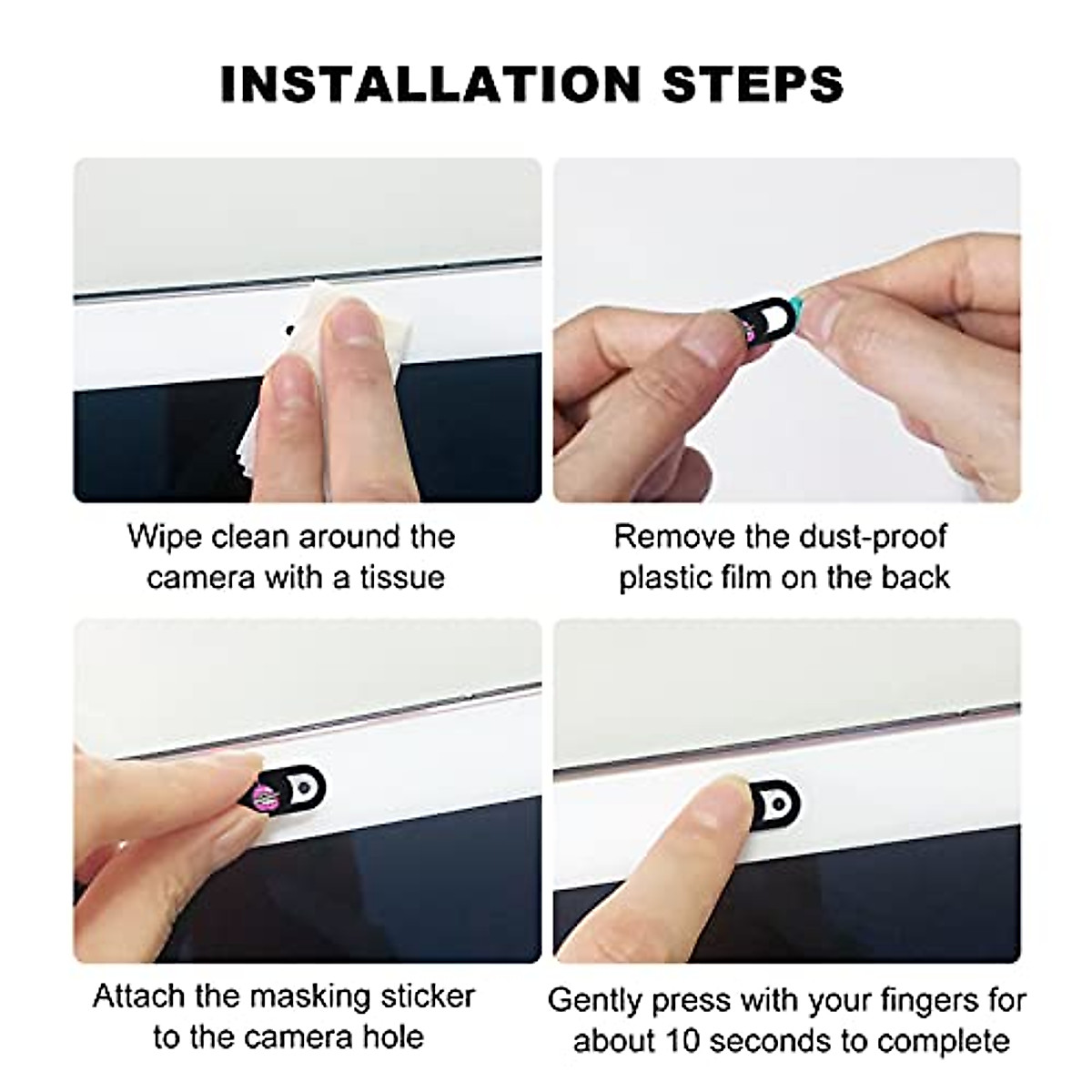 INSTALLATION STEPS

Wipe clean around the camera with a tissue

Remove the dust-proof plastic film on the back

Attach the masking sticker to the camera hole

Gently press with your fingers for about 10 seconds to complete