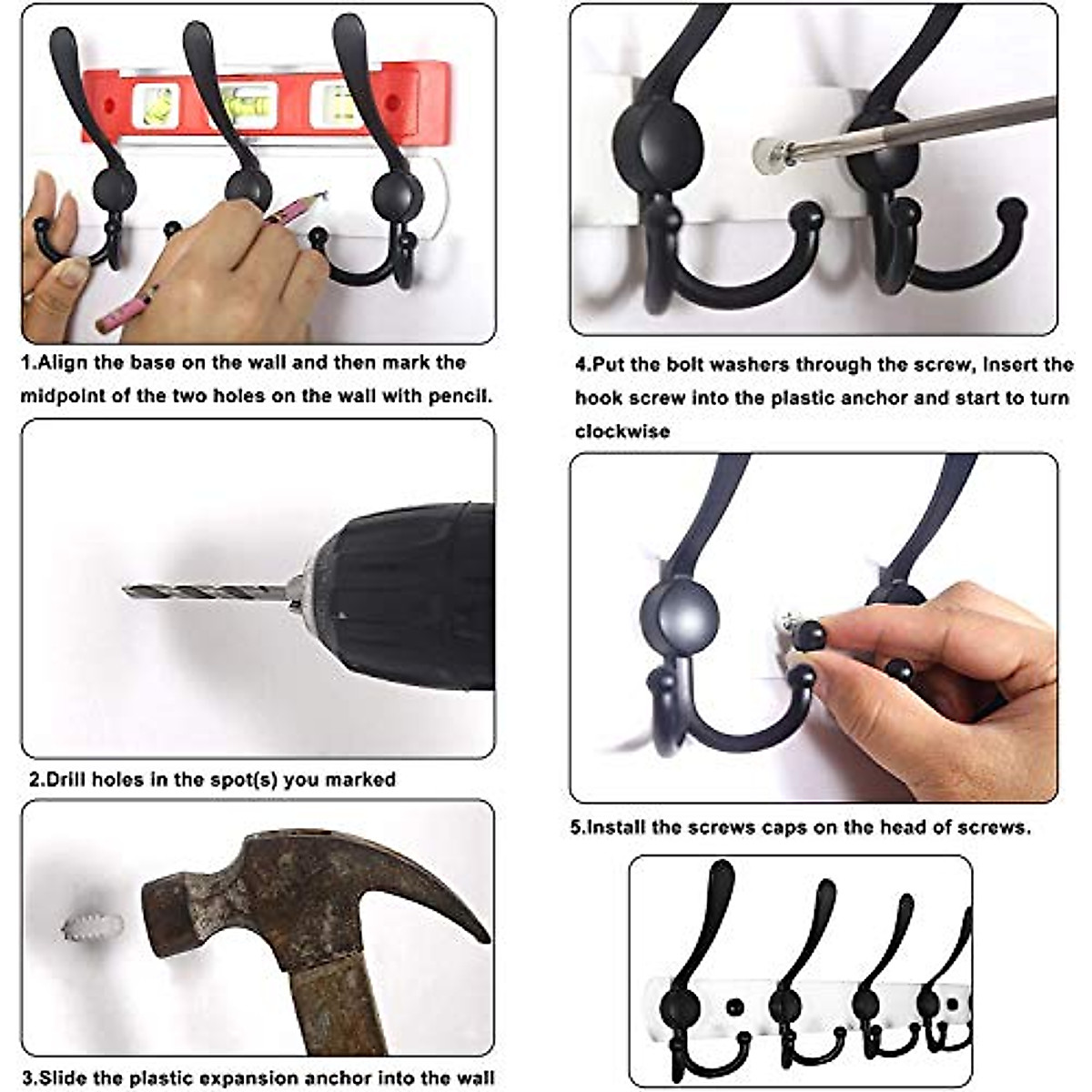 1.Align the base on the wall and then mark the midpoint of the two holes on the wall with pencil.

2.Drill holes in the spot(s) you marked

3.Slide the plastic expansion anchor into the wall

4.Put the bolt washers through the screw, Insert the hook screw into the plastic anchor and start to turn clockwise

5.Install the screws caps on the head of screws.