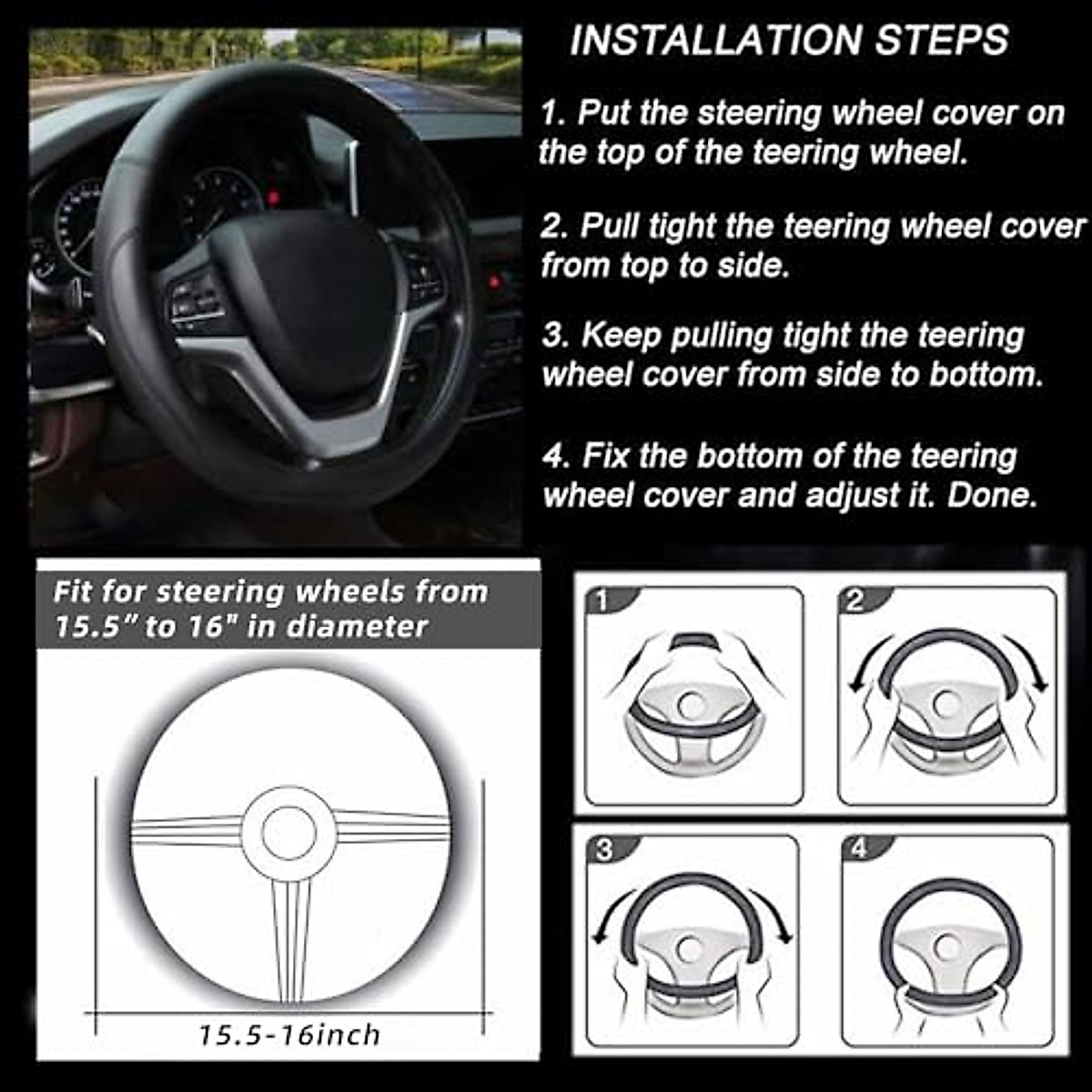 INSTALLATION STEPS

1. Put the steering wheel cover on the top of the teering wheel.

2. Pull tight the teering wheel cover from top to side.

3. Keep pulling tight the teering wheel cover from side to bottom.

4. Fix the bottom of the teering wheel cover and adjust it. Done.

Fit for steering wheels from 15.5" to 16" in diameter

15.5-16inch

1

2

3

4