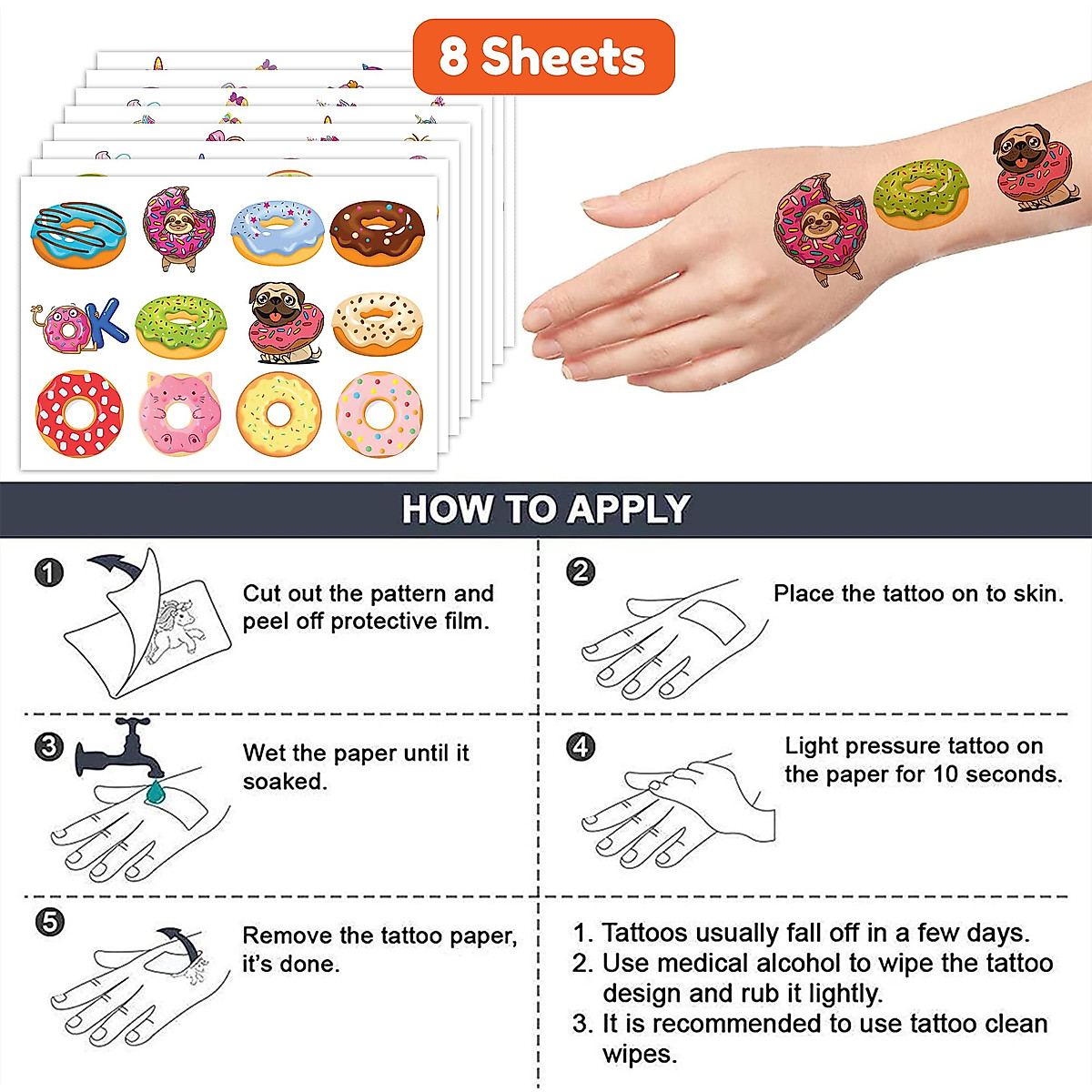 8 Sheets

OK

HOW TO APPLY

1 Cut out the pattern and peel off protective film.

2 Place the tattoo on to skin.

3 Wet the paper until it soaked.

4 Light pressure tattoo on the paper for 10 seconds.

5 Remove the tattoo paper, it's done.

1. Tattoos usually fall off in a few days.
2. Use medical alcohol to wipe the tattoo design and rub it lightly.
3. It is recommended to use tattoo clean wipes.