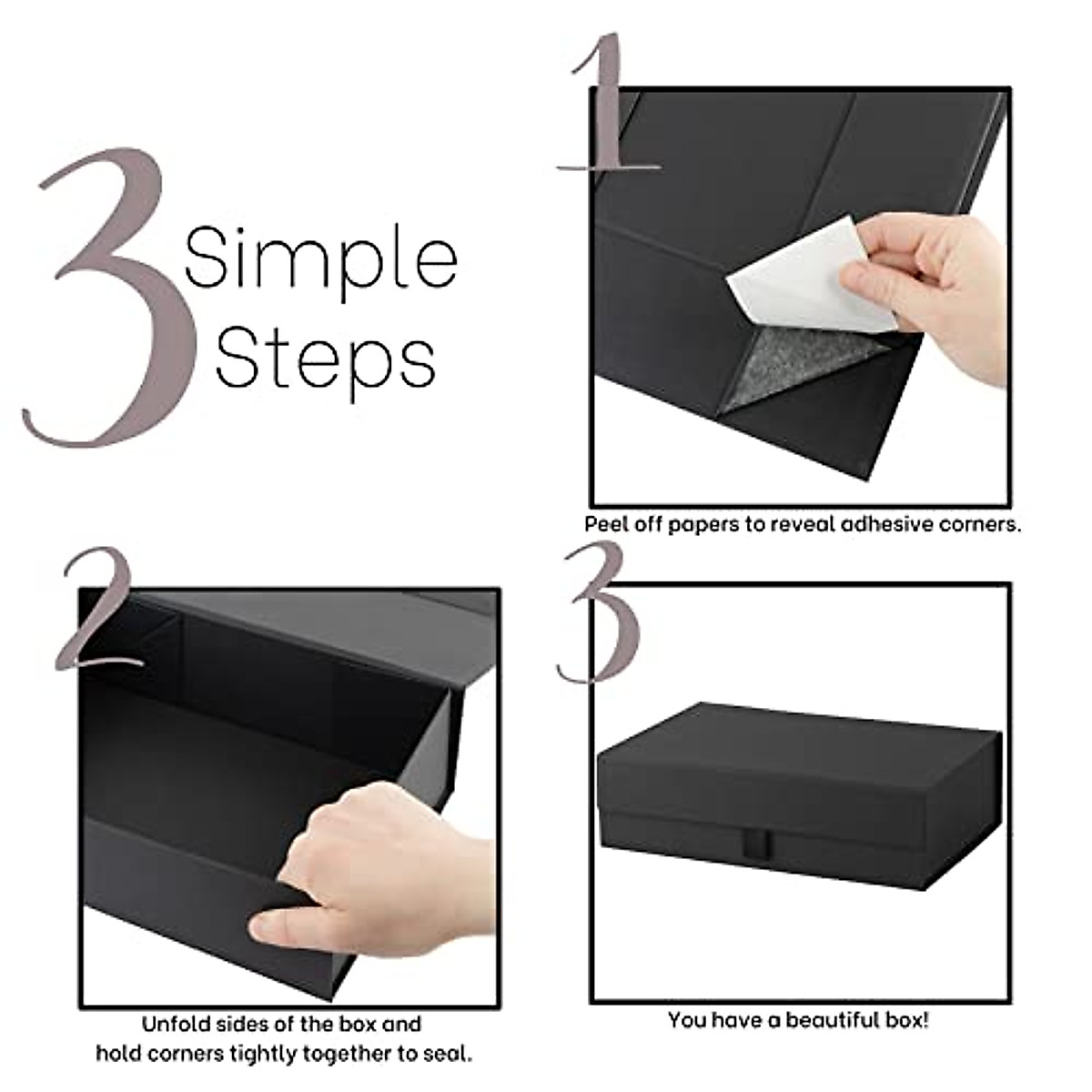 3 Simple Steps

1

Peel off papers to reveal adhesive corners.

2

Unfold sides of the box and hold corners tightly together to seal.

3

You have a beautiful box!