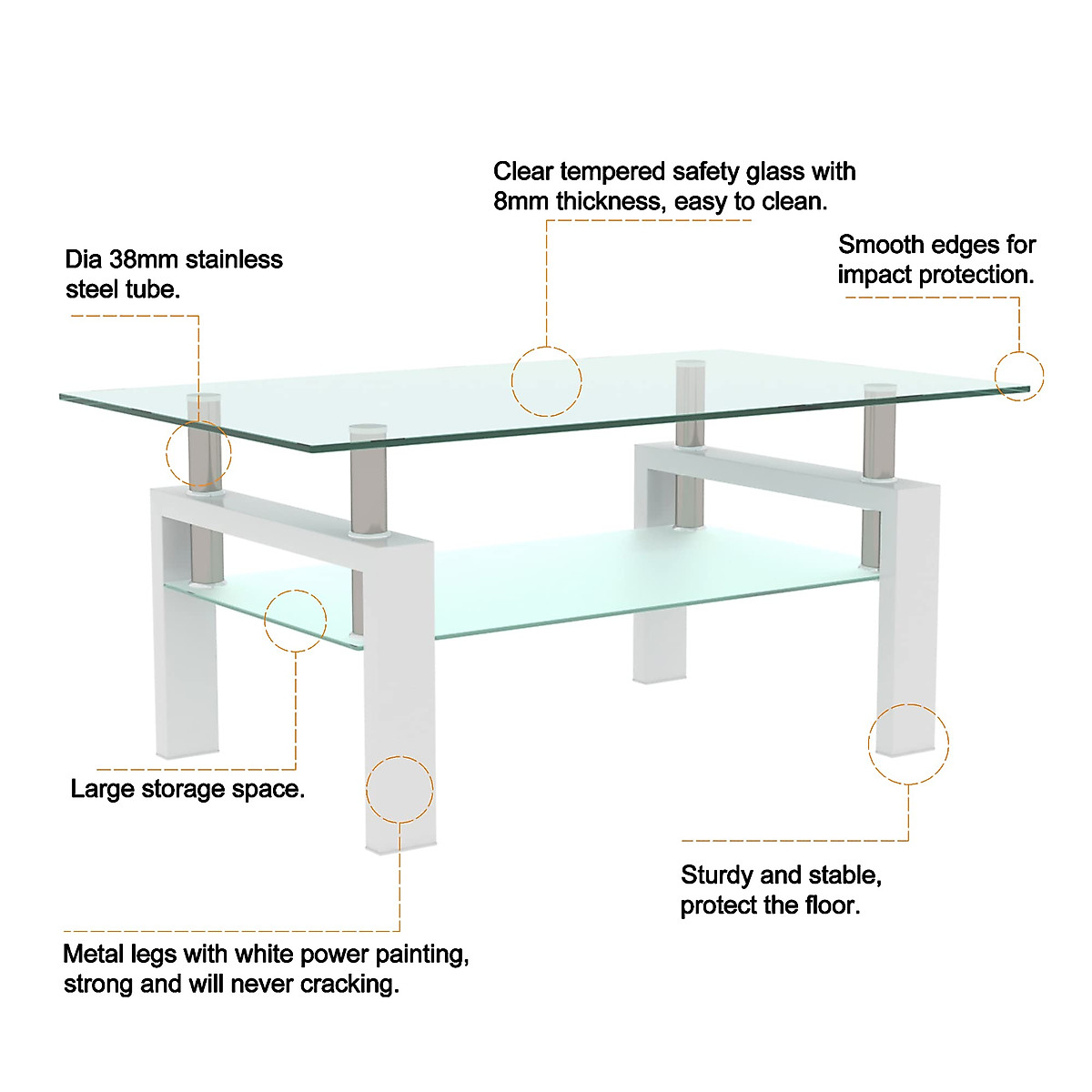 Clear tempered safety glass with 8mm thickness, easy to clean.

Dia 38mm stainless steel tube.

Smooth edges for impact protection.

Large storage space.

Sturdy and stable, protect the floor.

Metal legs with white power painting, strong and will never cracking.