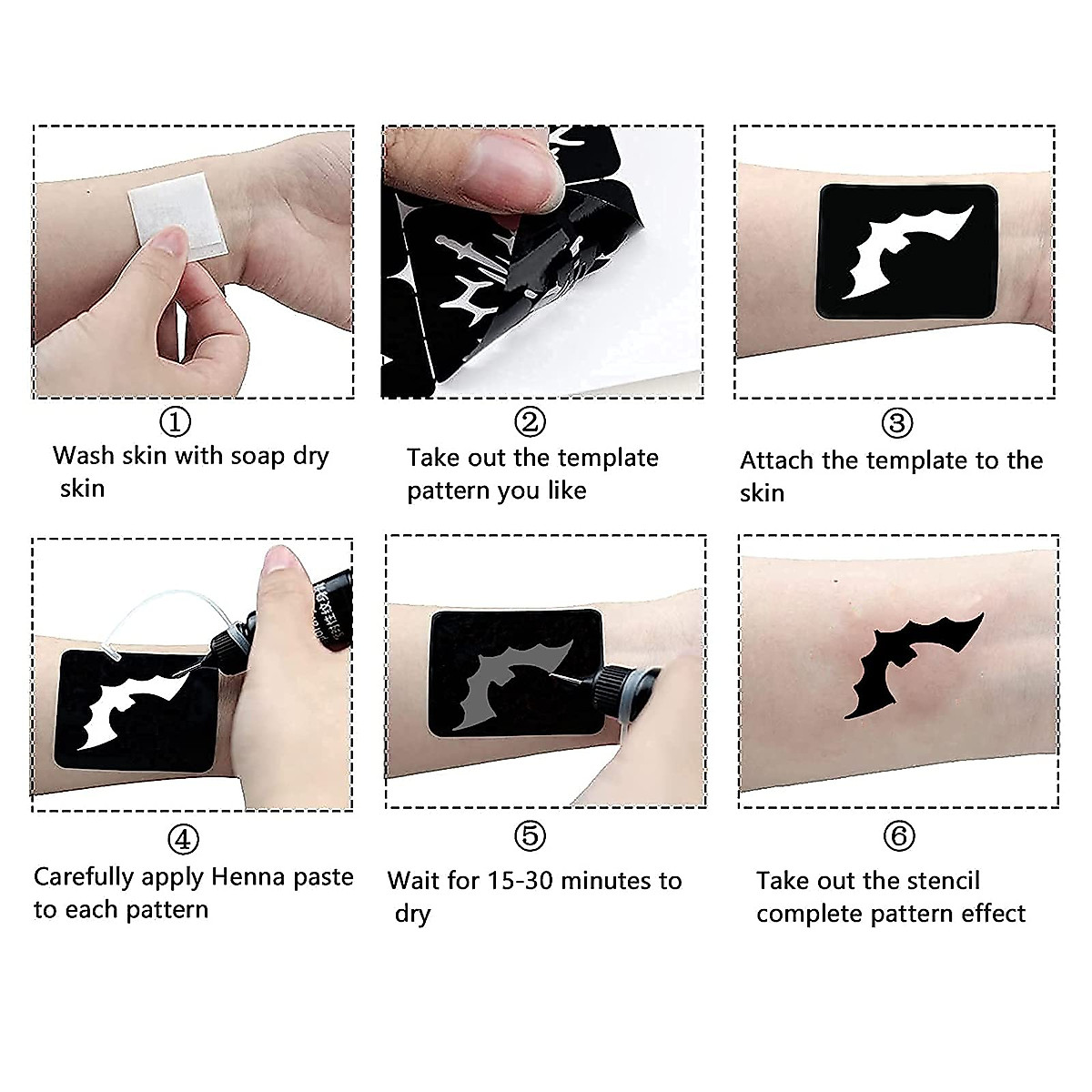 ①
Wash skin with soap dry skin

②
Take out the template pattern you like

③
Attach the template to the skin

④
Carefully apply Henna paste to each pattern

⑤
Wait for 15-30 minutes to dry

⑥
Take out the stencil complete pattern effect