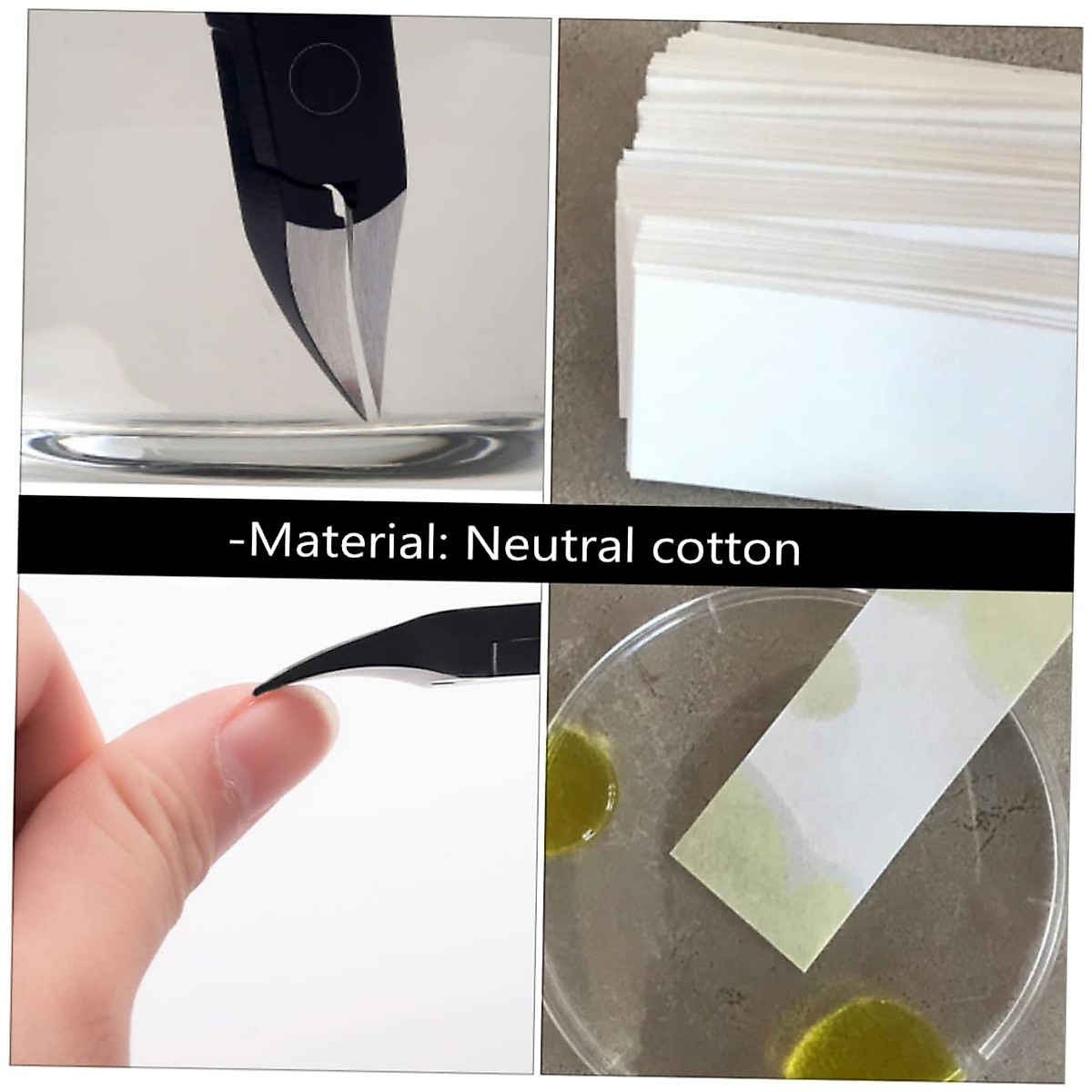 -Material: Neutral cotton